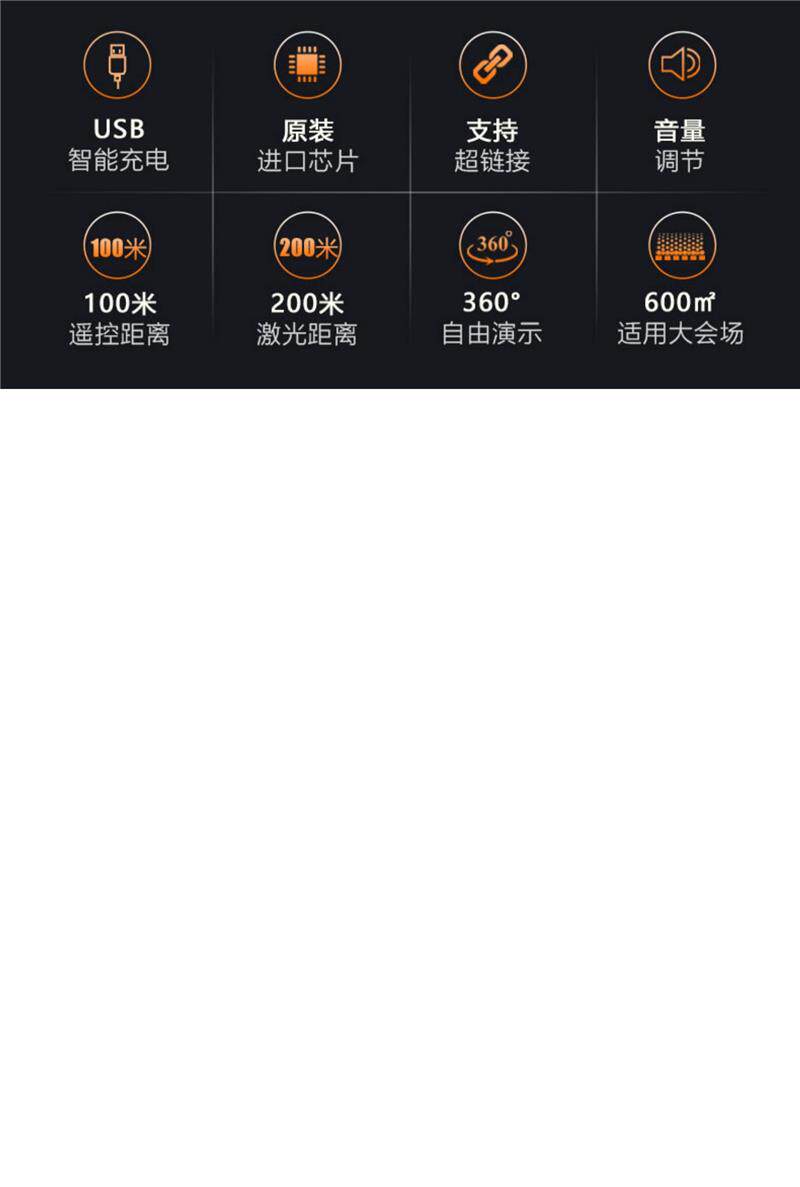 USB
智能充电

原装
进口芯片

支持
超链接

音量
调节

100米
100米
遥控距离

200米
200米
激光距离

360°
360°
自由演示

600㎡
适用大会场