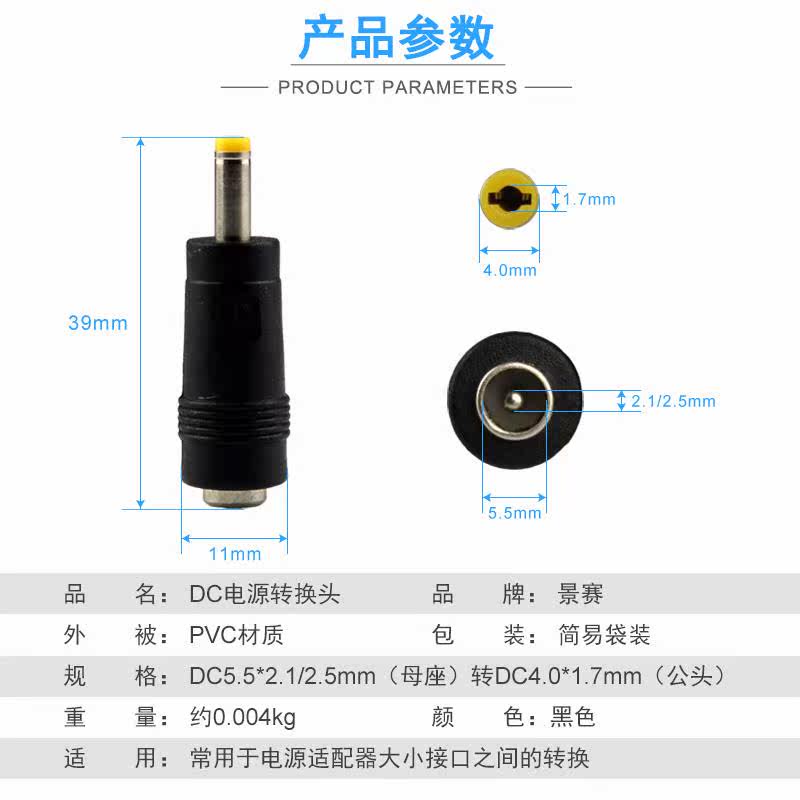 产品参数

PRODUCT PARAMETERS

39mm

11mm

1.7mm

4.0mm

2.1/2.5mm

5.5mm

品　名：DC电源转换头　品　牌：景赛

外　被：PVC材质　包　装：简易袋装

规　格：DC5.5*2.1/2.5mm（母座）转DC4.0*1.7mm（公头）

重　量：约0.004kg　颜　色：黑色

适　用：常用于电源适配器大小接口之间的转换