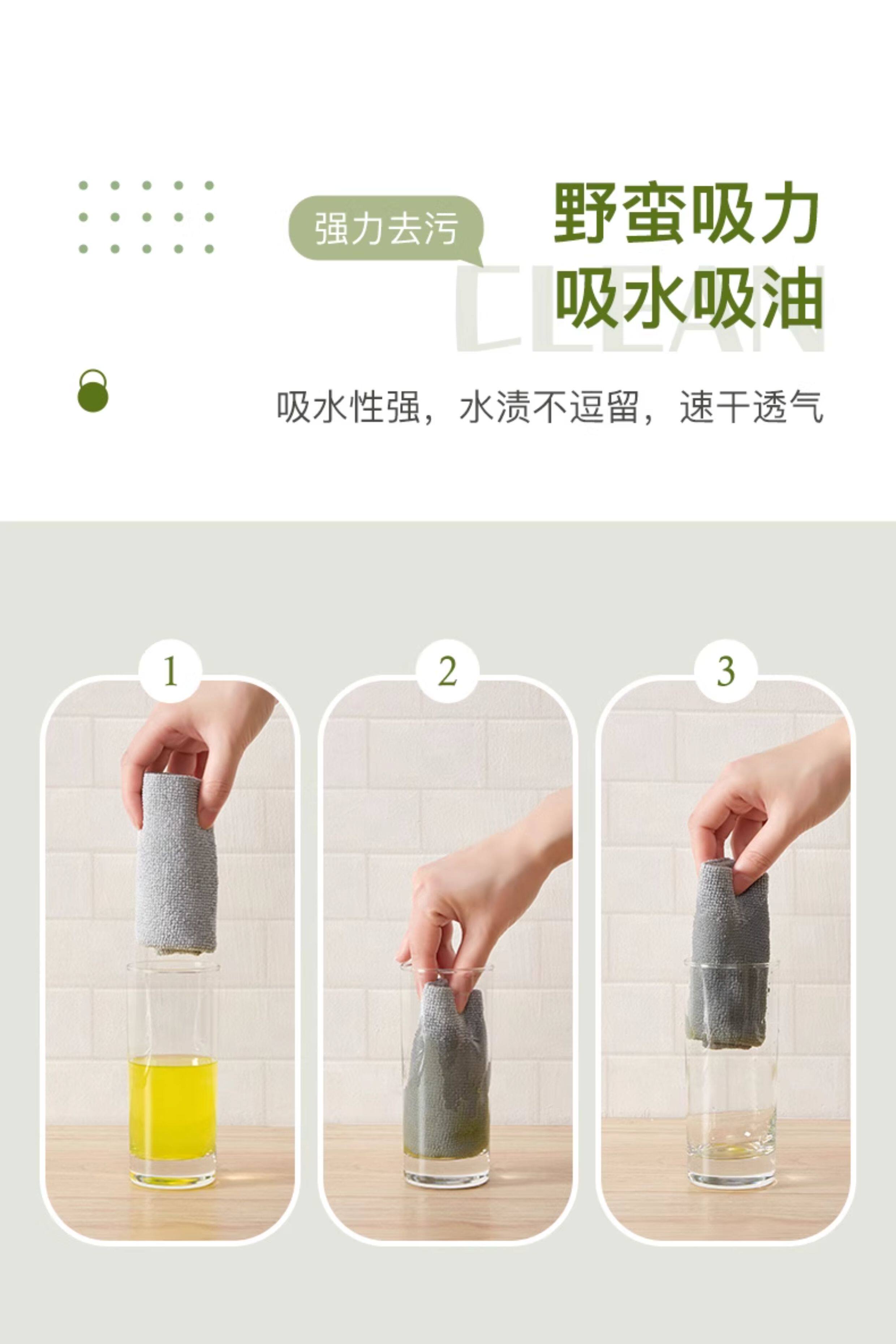 强力去污

野蛮吸力
吸水吸油

CLEAN

吸水性强，水渍不逗留，速干透气

1

2

3