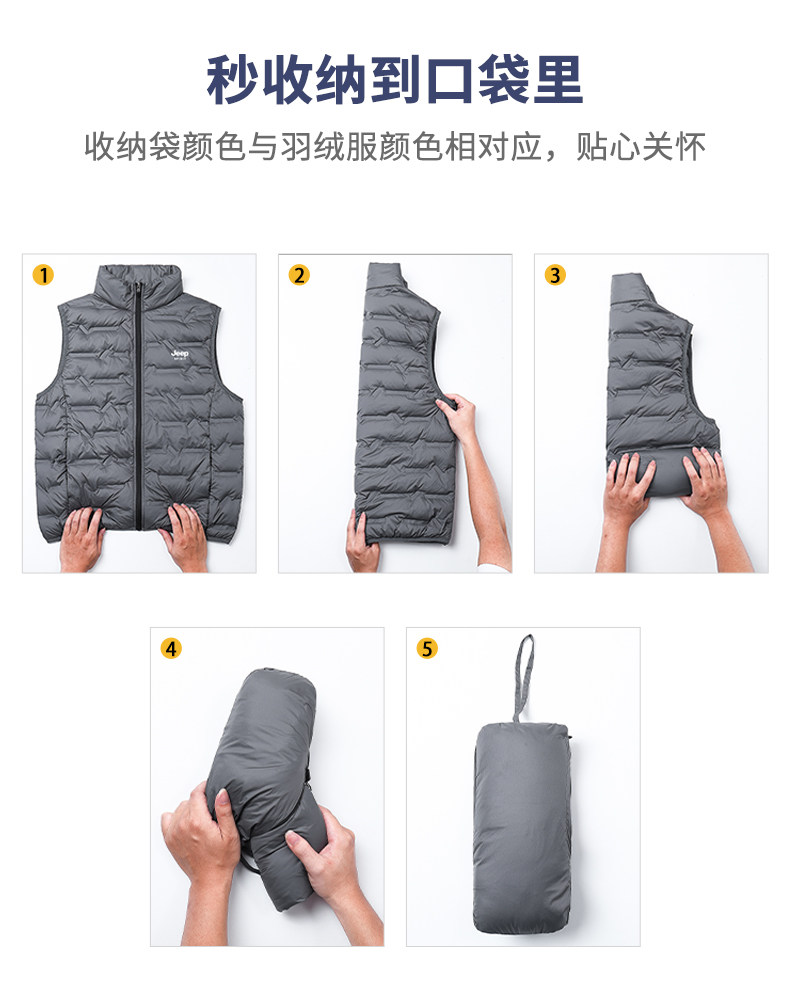 秒收纳到口袋里

收纳袋颜色与羽绒服颜色相对应，贴心关怀

1

Jeep

2

3

4

5