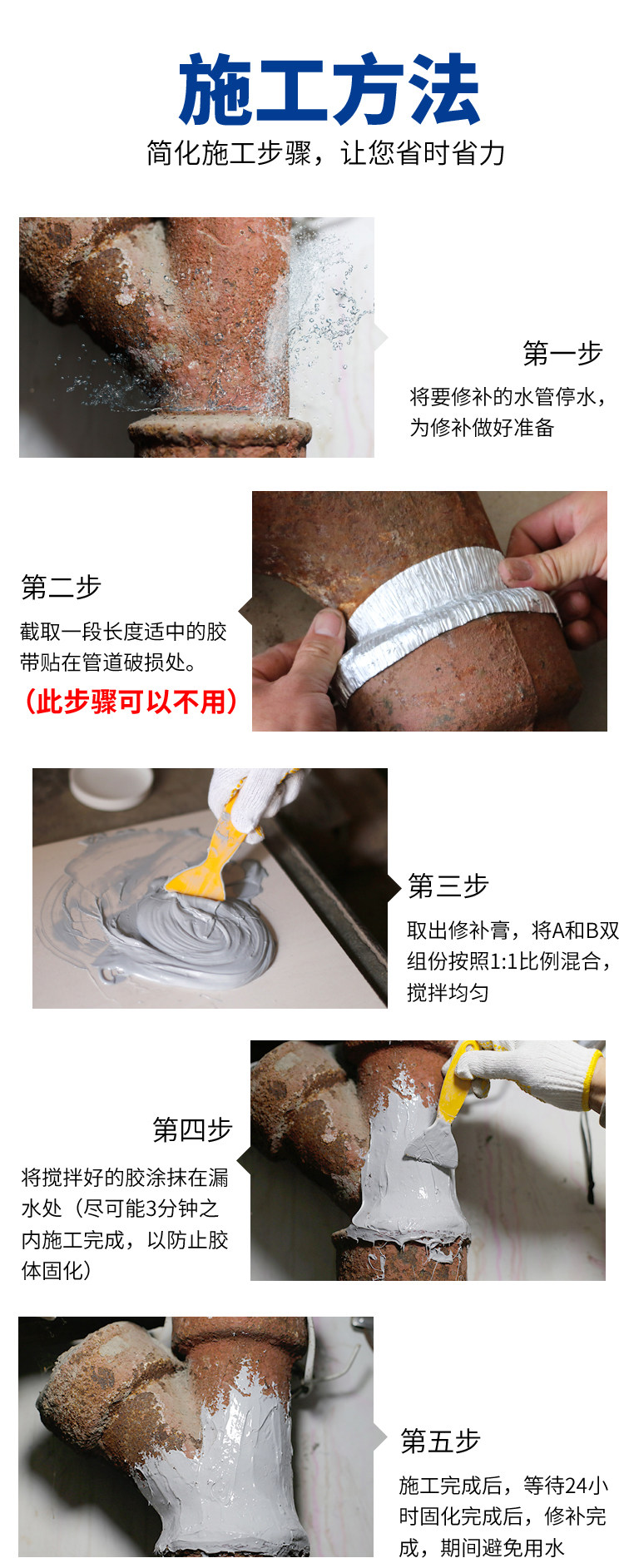 施工方法

简化施工步骤，让您省时省力

第一步

将要修补的水管停水，为修补做好准备

第二步

截取一段长度适中的胶带贴在管道破损处。

（此步骤可以不用）

第三步

取出修补膏，将A和B双组份按照1:1比例混合，搅拌均匀

第四步

将搅拌好的胶涂抹在漏水处（尽可能3分钟之内施工完成，以防止胶体固化）

第五步

施工完成后，等待24小时固化完成后，修补完成，期间避免用水