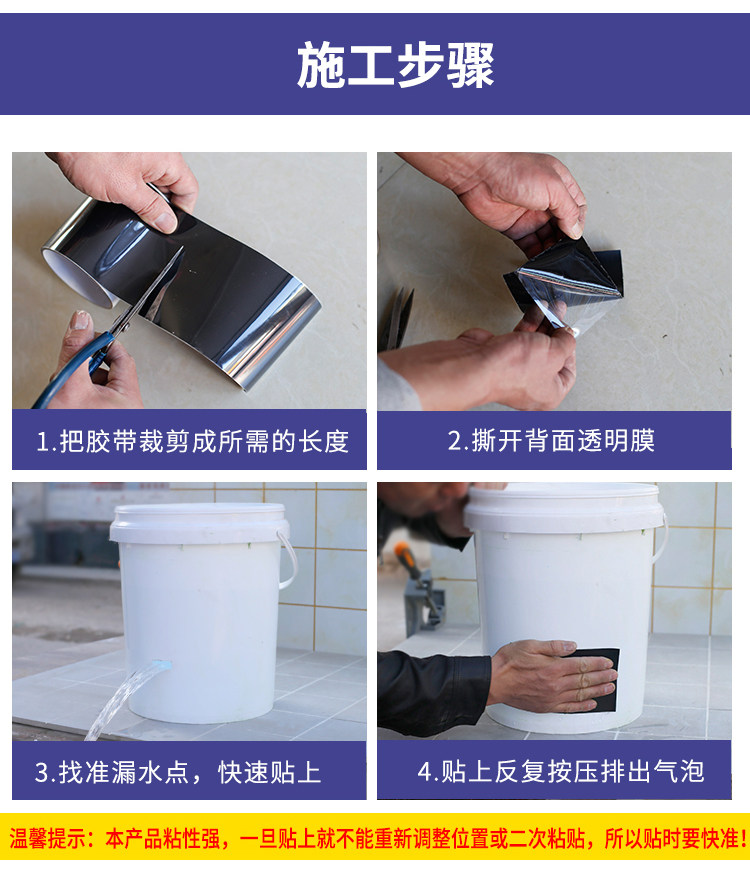 施工步骤

1.把胶带裁剪成所需的长度

2.撕开背面透明膜

3.找准漏水点，快速贴上

4.贴上反复按压排出气泡

温馨提示：本产品粘性强，一旦贴上就不能重新调整位置或二次粘贴，所以贴时要快准!