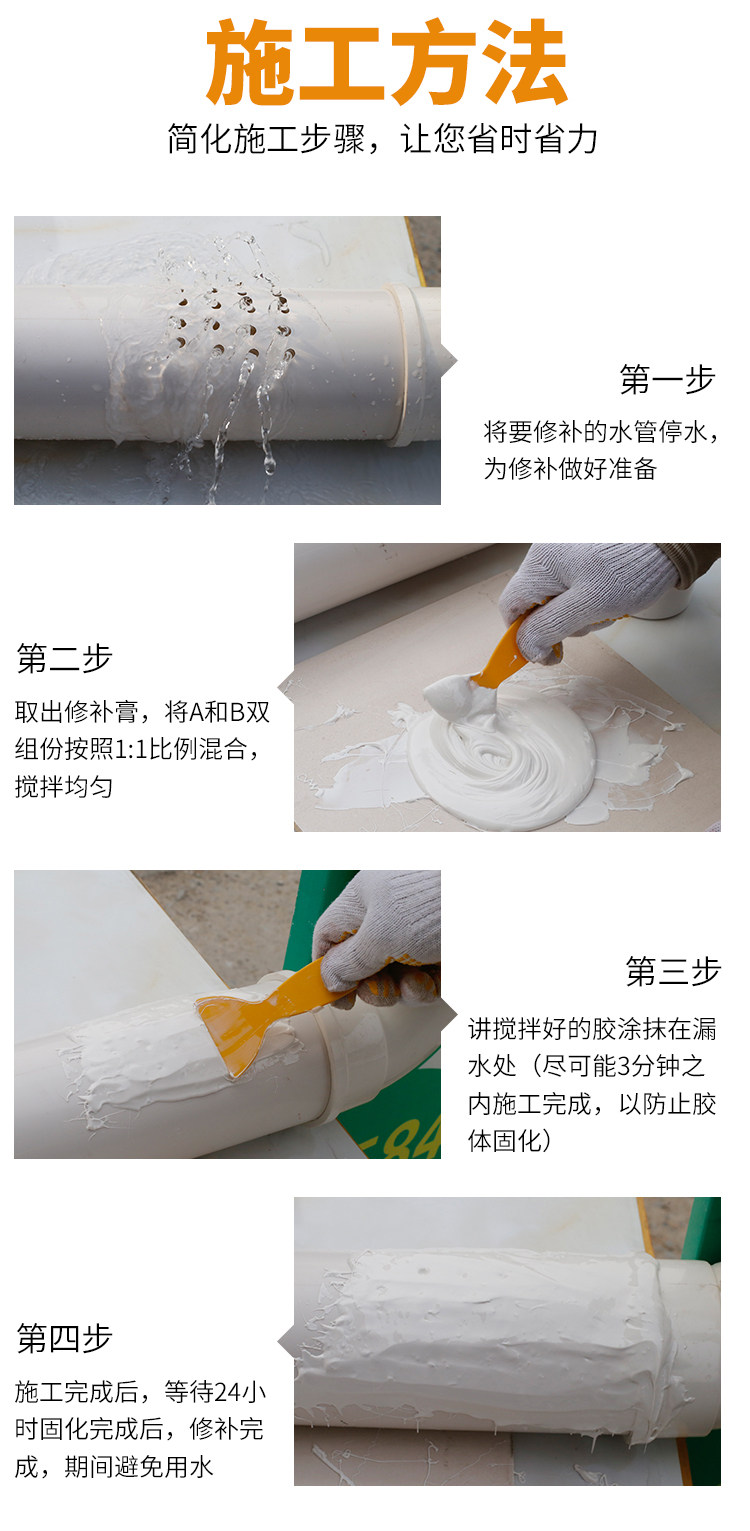 施工方法

简化施工步骤，让您省时省力

第一步

将要修补的水管停水，为修补做好准备

第二步

取出修补膏，将A和B双组份按照1:1比例混合，搅拌均匀

第三步

讲搅拌好的胶涂抹在漏水处（尽可能3分钟之内施工完成，以防止胶体固化）

第四步

施工完成后，等待24小时固化完成后，修补完成，期间避免用水