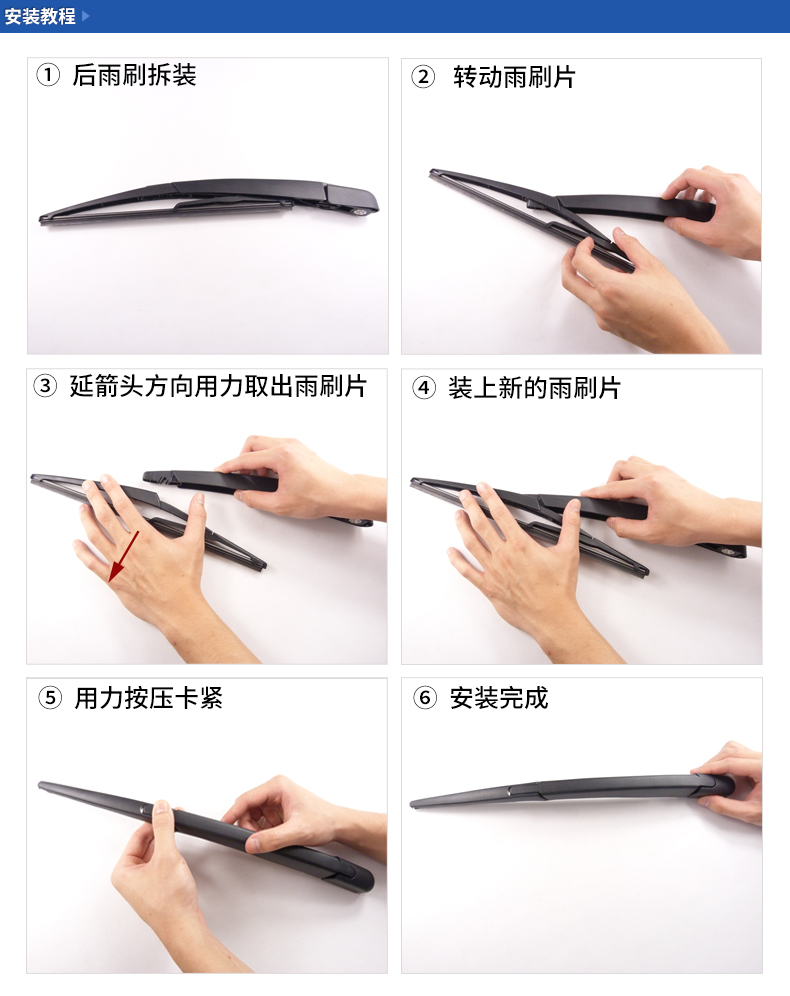 安装教程

① 后雨刷拆装

② 转动雨刷片

③ 延箭头方向用力取出雨刷片

④ 装上新的雨刷片

⑤ 用力按压卡紧

⑥ 安装完成