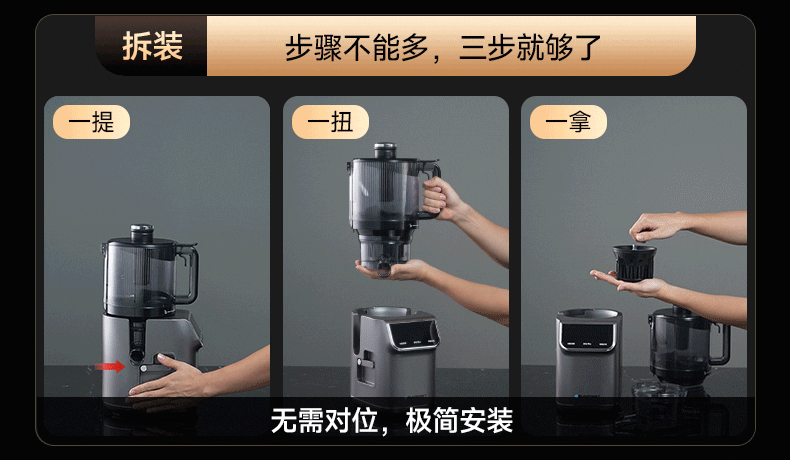 拆装

步骤不能多，三步就够了

一提

一扭

一拿

无需对位，极简安装