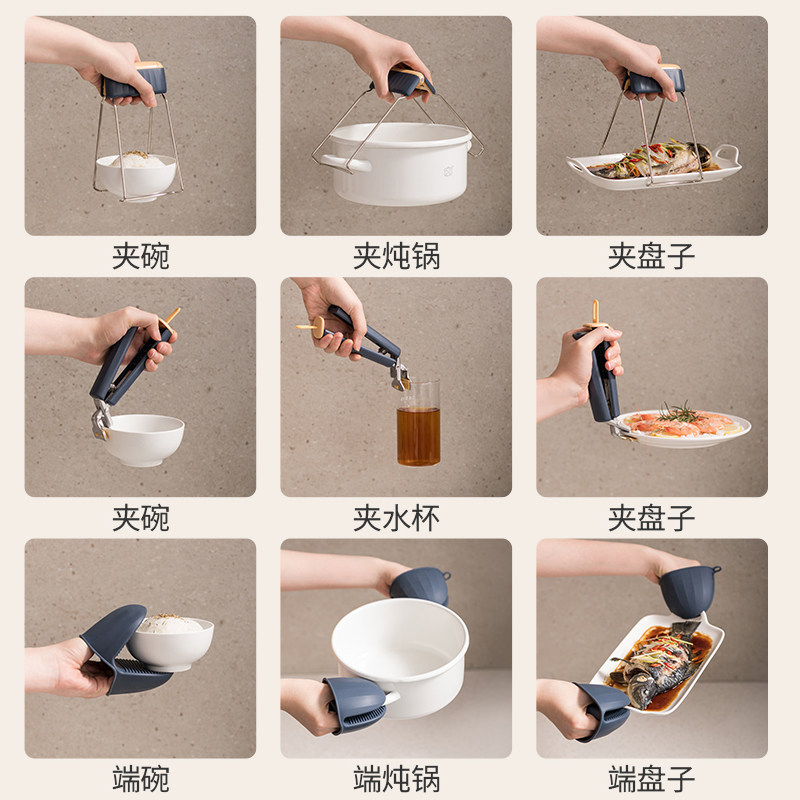 夹碗
夹炖锅
夹盘子

夹碗
夹水杯
夹盘子

端碗
端炖锅
端盘子