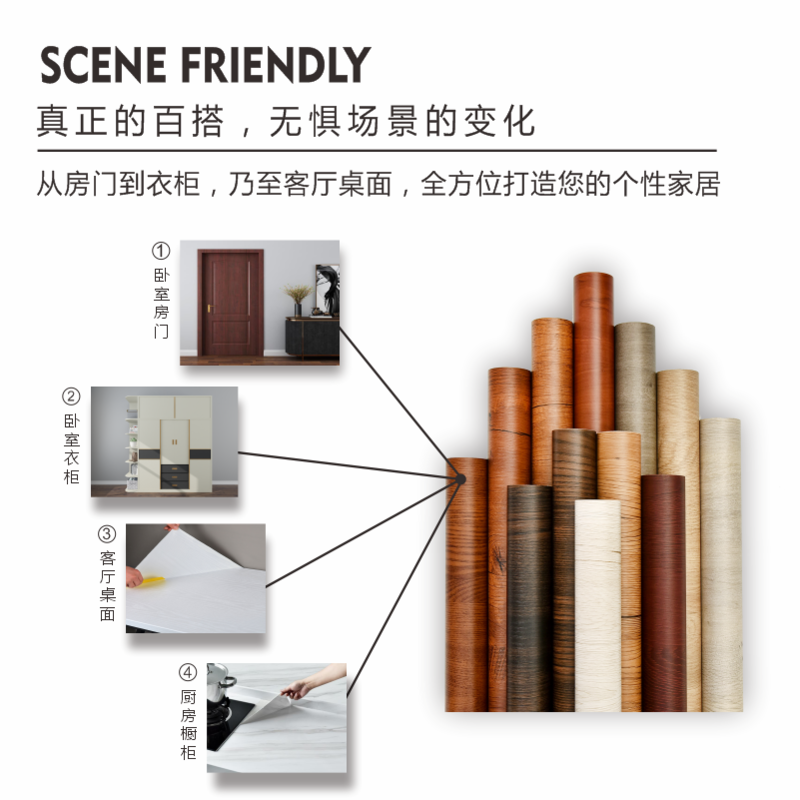 SCENE FRIENDLY
真正的百搭，无惧场景的变化

从房门到衣柜，乃至客厅桌面，全方位打造您的个性家居

① 卧室房门

② 卧室衣柜

③ 客厅桌面

④ 厨房橱柜