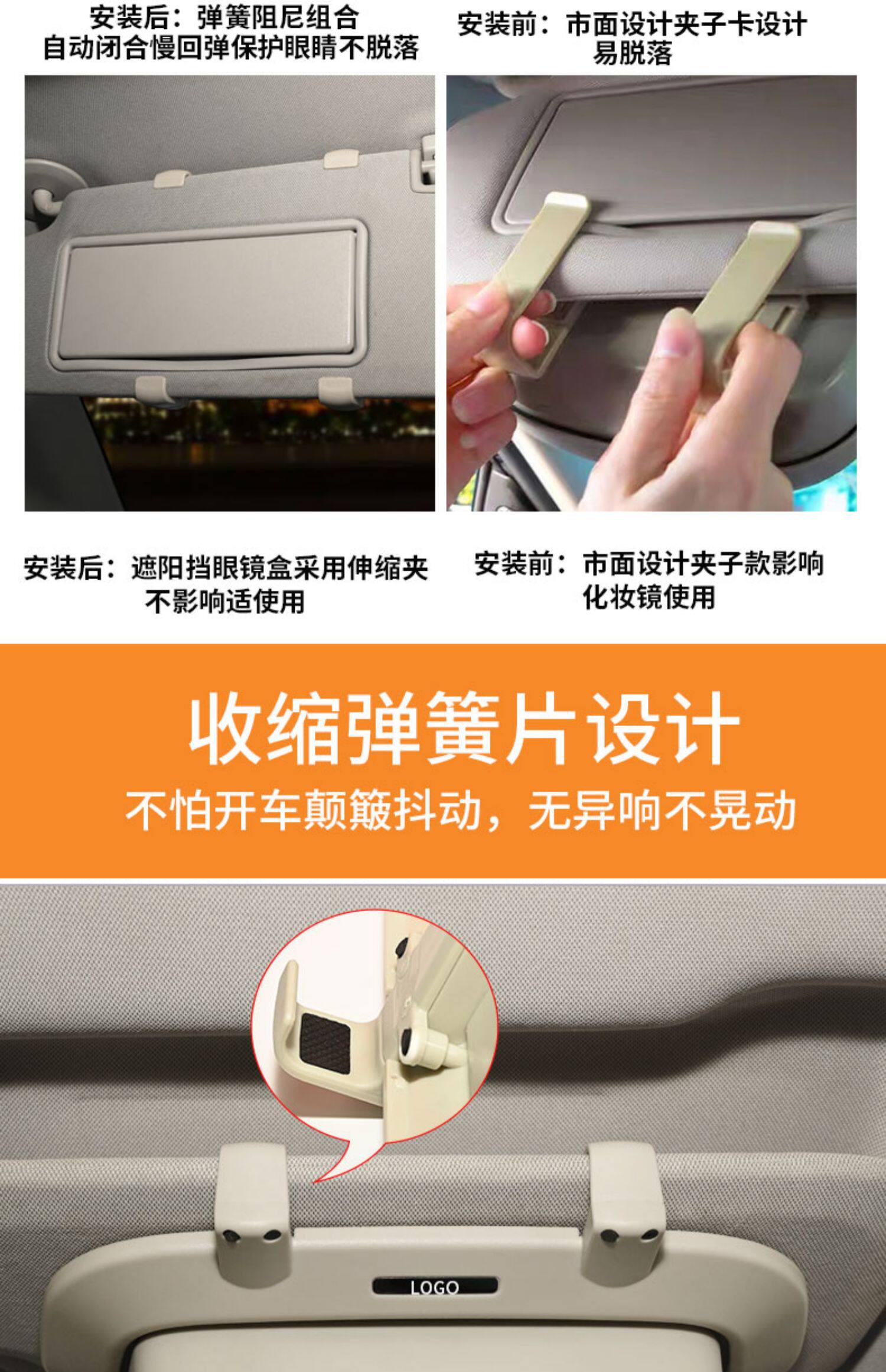 安装后：弹簧阻尼组合
自动闭合慢回弹保护眼睛不脱落

安装前：市面设计夹子卡设计
易脱落

安装后：遮阳挡眼镜盒采用伸缩夹
不影响适使用

安装前：市面设计夹子款影响
化妆镜使用

收缩弹簧片设计

不怕开车颠簸抖动，无异响不晃动

LOGO