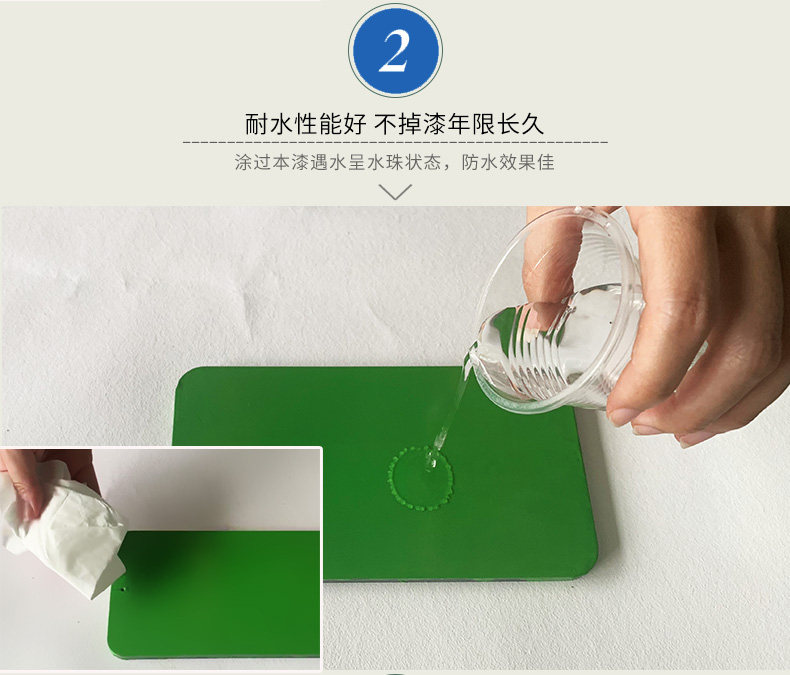 2

耐水性能好 不掉漆年限长久

涂过本漆遇水呈水珠状态，防水效果佳