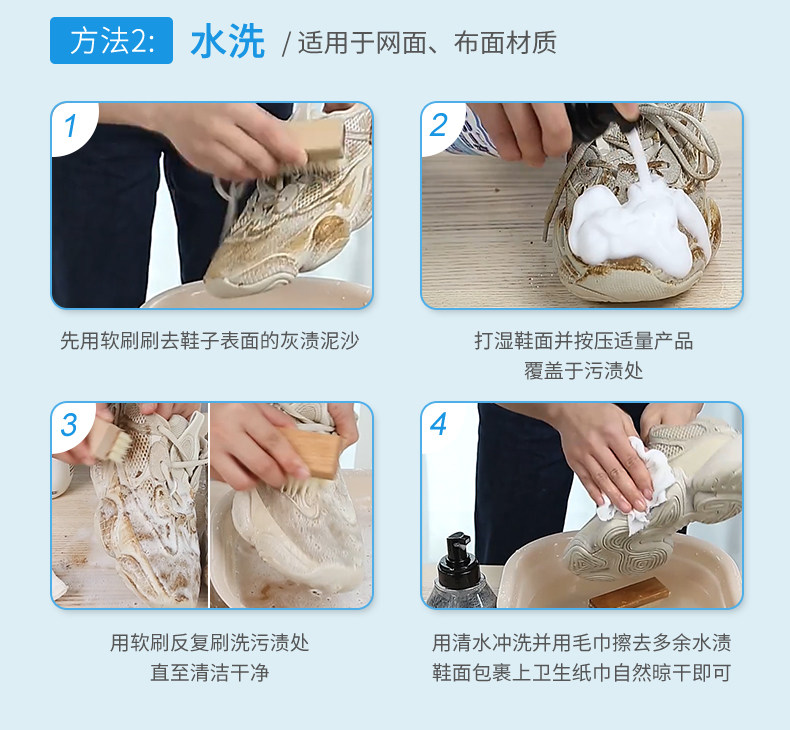 方法2: 水洗 / 适用于网面、布面材质

1

先用软刷刷去鞋子表面的灰渍泥沙

2

打湿鞋面并按压适量产品
覆盖于污渍处

3

用软刷反复刷洗污渍处
直至清洁干净

4

用清水冲洗并用毛巾擦去多余水渍
鞋面包裹上卫生纸巾自然晾干即可