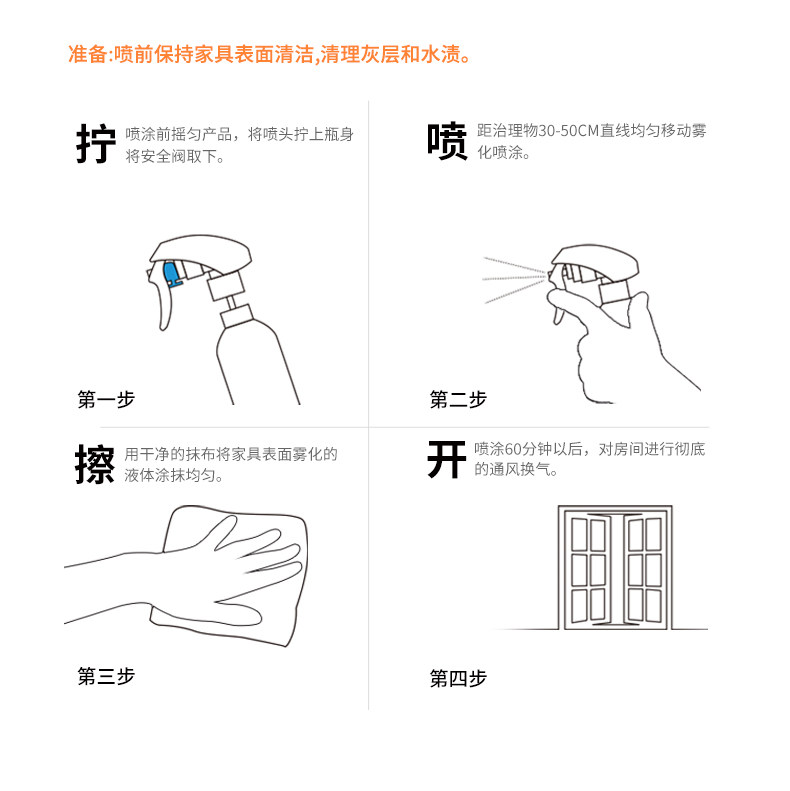 准备:喷前保持家具表面清洁,清理灰层和水渍。

拧 喷涂前摇匀产品，将喷头拧上瓶身将安全阀取下。

第一步

喷 距治理物30-50CM直线均匀移动雾化喷涂。

第二步

擦 用干净的抹布将家具表面雾化的液体涂抹均匀。

第三步

开 喷涂60分钟以后，对房间进行彻底的通风换气。

第四步