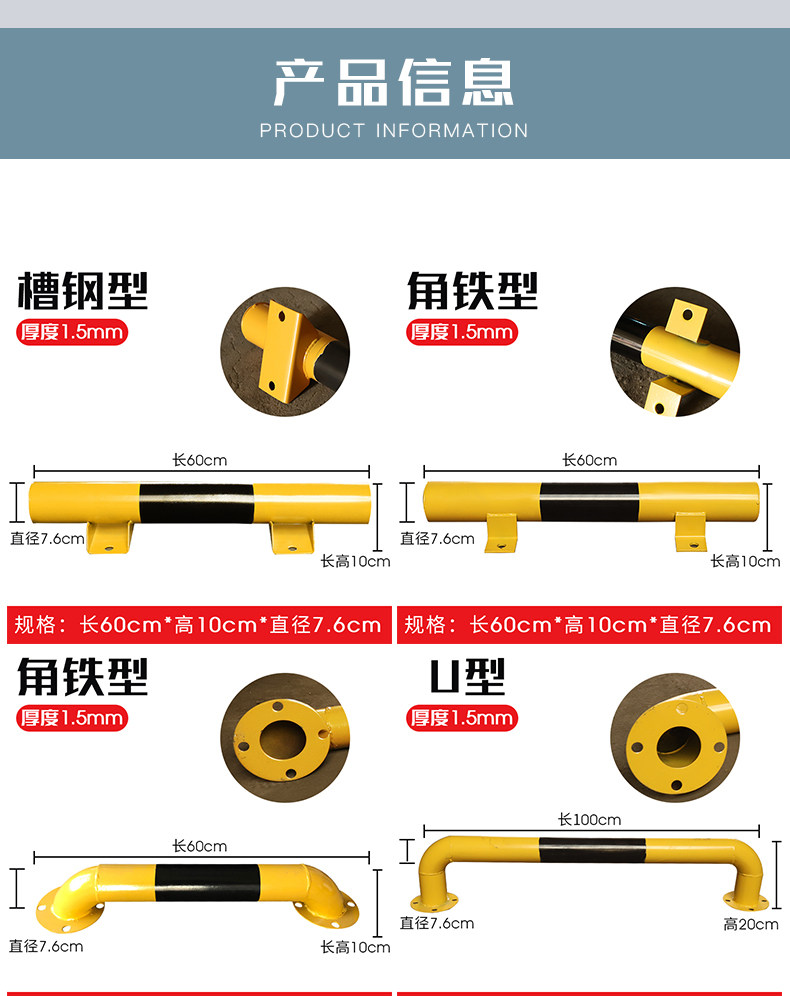 产品信息
PRODUCT INFORMATION

槽钢型
厚度1.5mm

长60cm
直径7.6cm
长高10cm

规格：长60cm*高10cm*直径7.6cm

角铁型
厚度1.5mm

长60cm
直径7.6cm
长高10cm

规格：长60cm*高10cm*直径7.6cm

角铁型
厚度1.5mm

长60cm
直径7.6cm
长高10cm

U型
厚度1.5mm

长100cm
直径7.6cm
高20cm