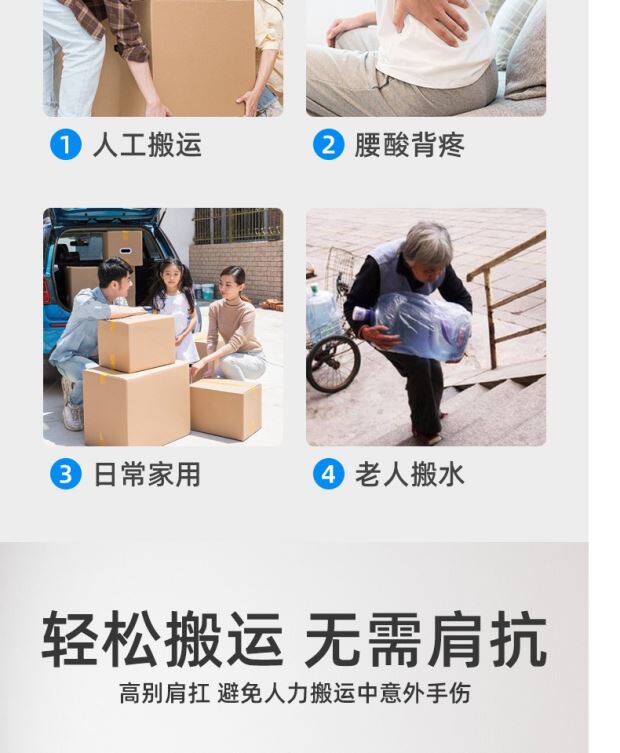 1 人工搬运

2 腰酸背疼

3 日常家用

4 老人搬水

轻松搬运 无需肩抗

高别肩扛 避免人力搬运中意外手伤