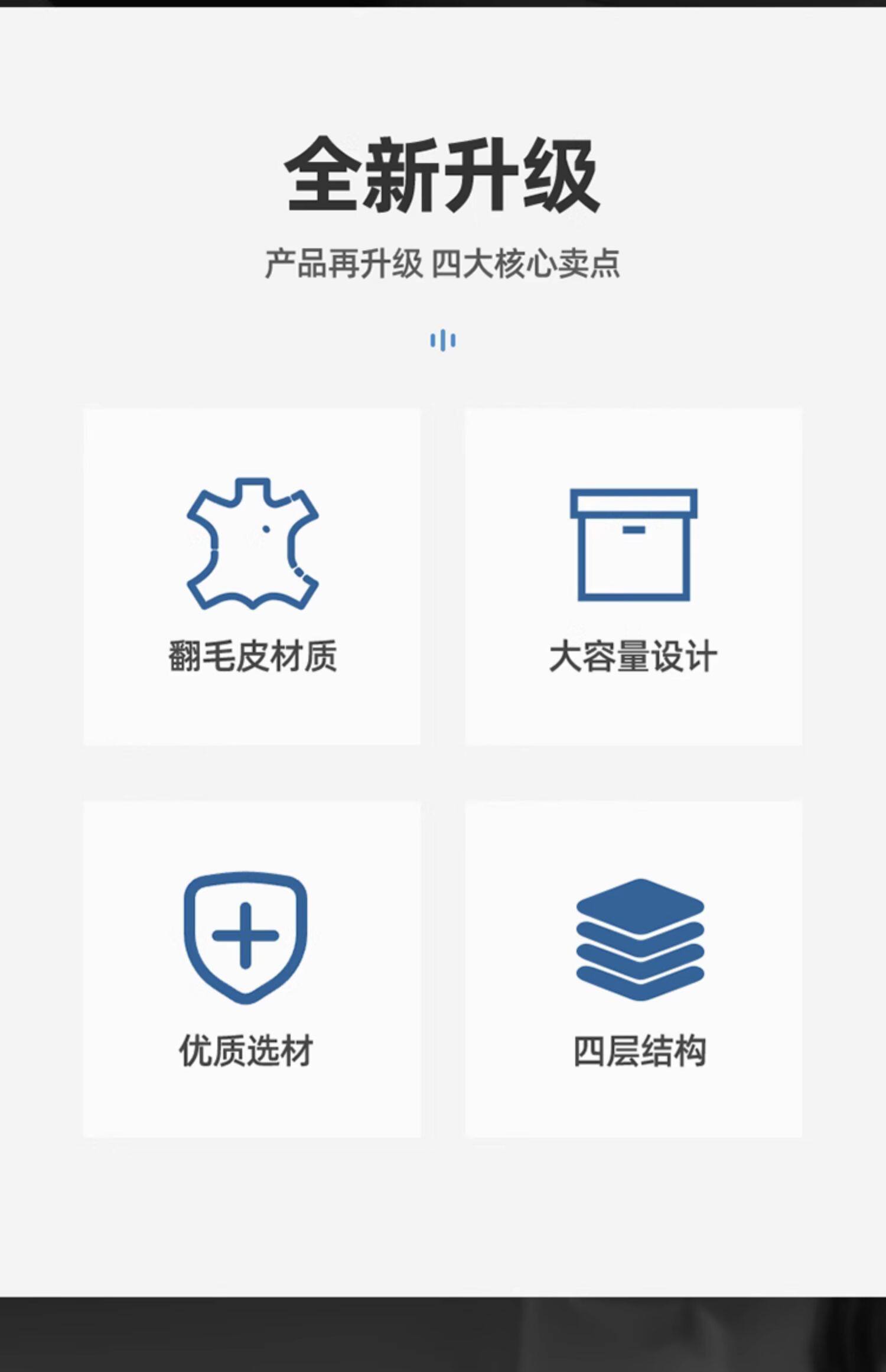 全新升级

产品再升级 四大核心卖点

翻毛皮材质

大容量设计

优质选材

四层结构