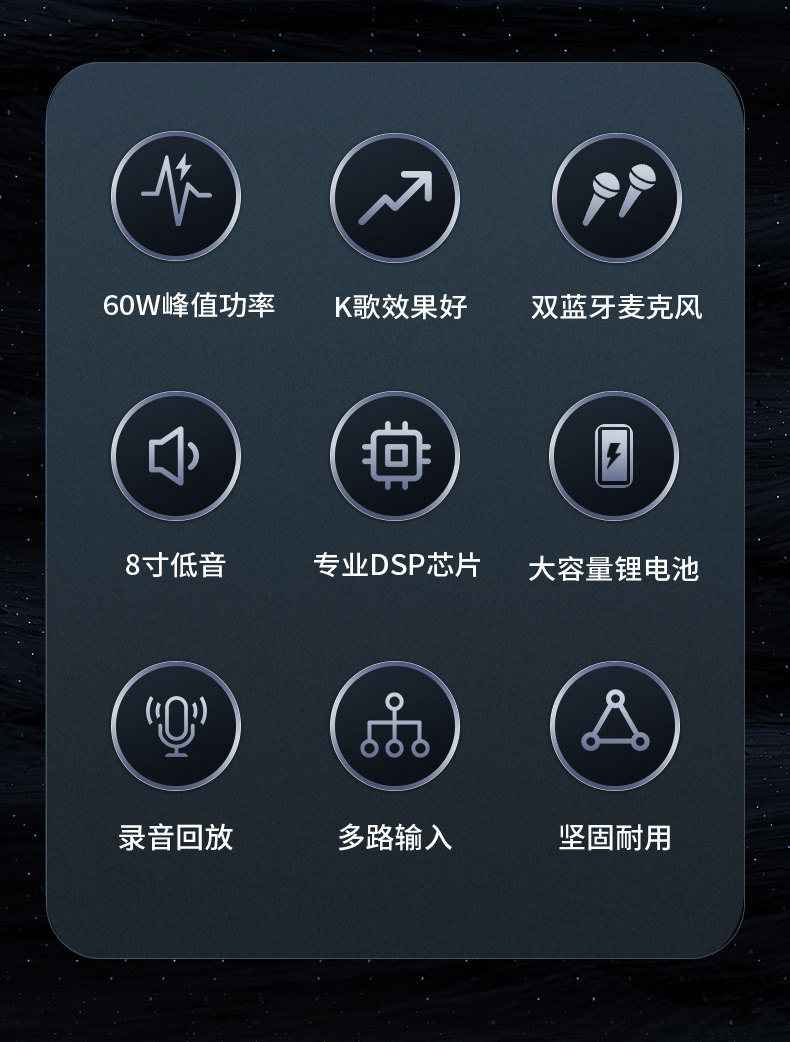 60W峰值功率

K歌效果好

双蓝牙麦克风

8寸低音

专业DSP芯片

大容量锂电池

录音回放

多路输入

坚固耐用