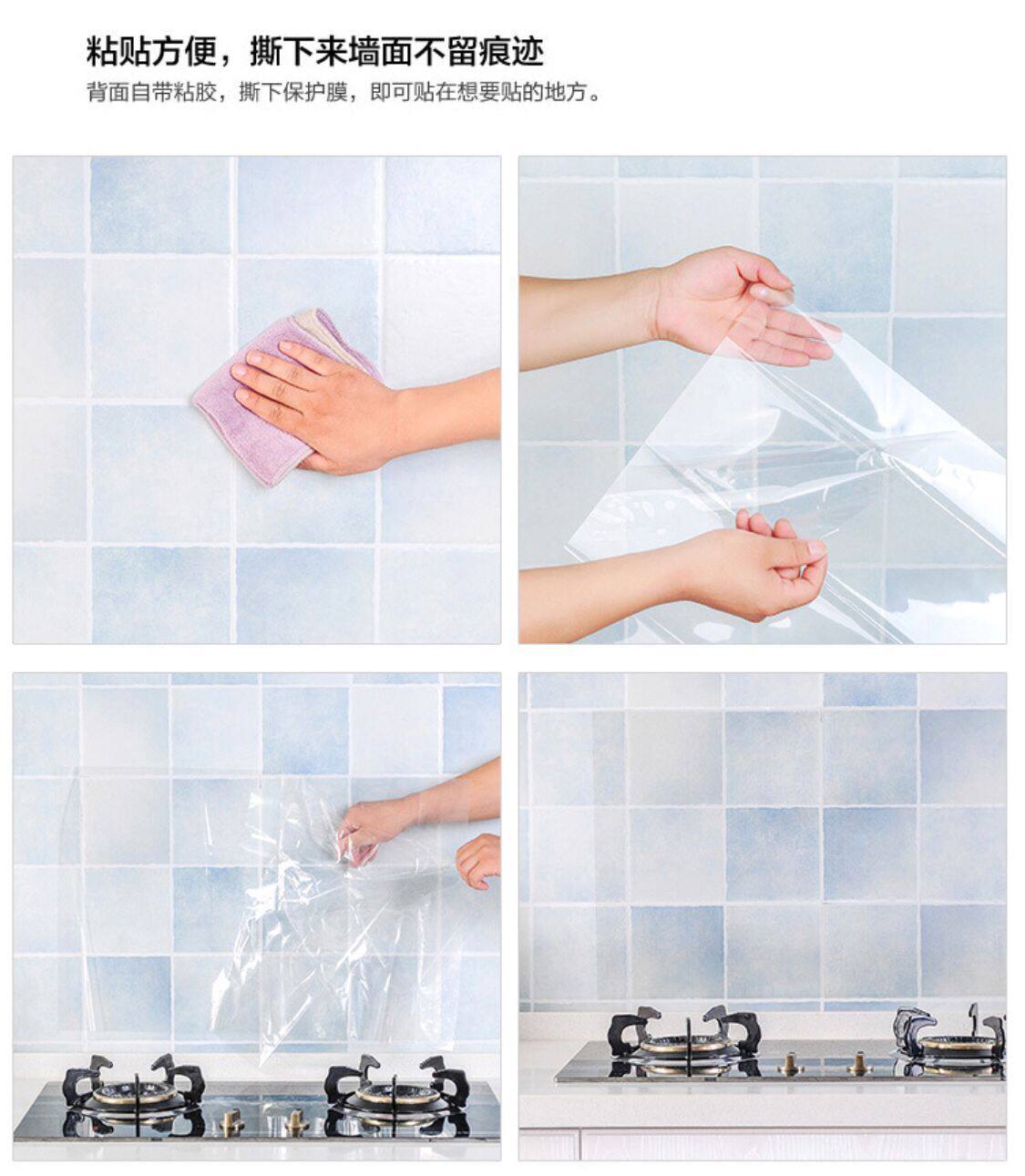 粘贴方便，撕下来墙面不留痕迹

背面自带粘胶，撕下保护膜，即可贴在想要贴的地方。