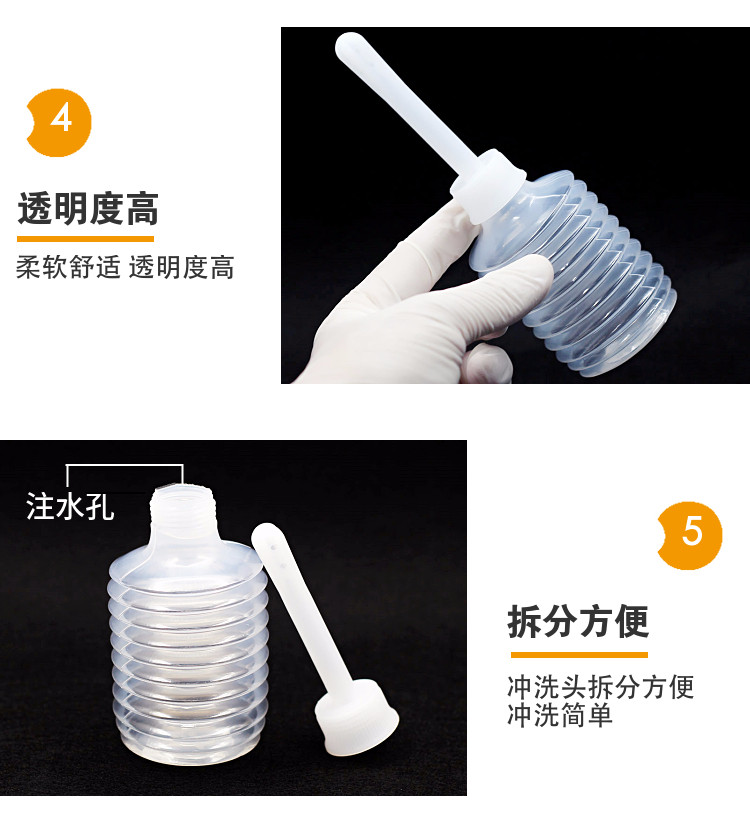 4

透明度高

柔软舒适 透明度高

注水孔

5

拆分方便

冲洗头拆分方便
冲洗简单