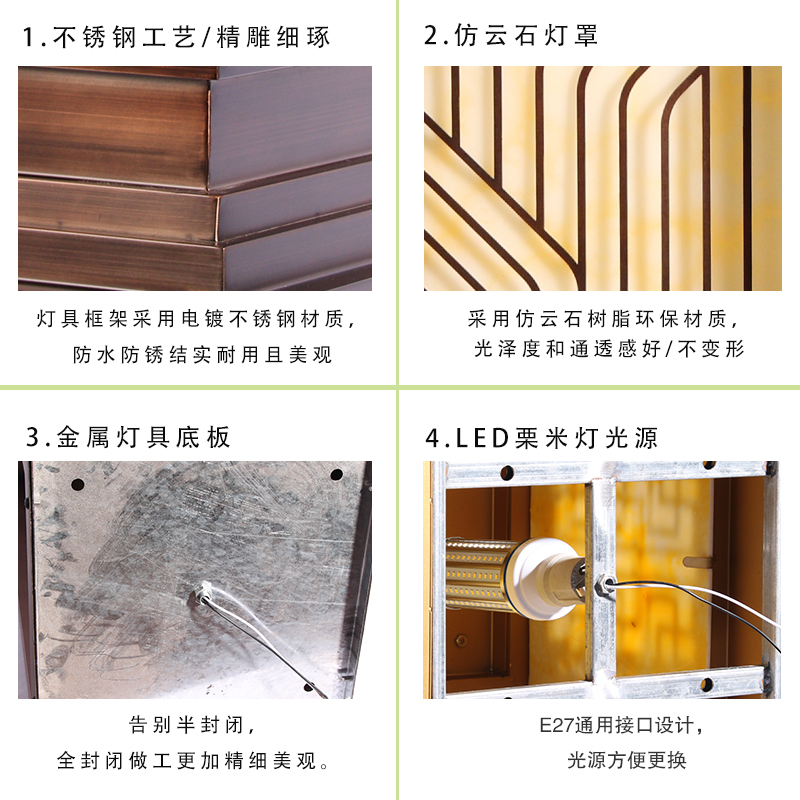 1.不锈钢工艺/精雕细琢

灯具框架采用电镀不锈钢材质，
防水防锈结实耐用且美观

2.仿云石灯罩

采用仿云石树脂环保材质，
光泽度和通透感好/不变形

3.金属灯具底板

告别半封闭，
全封闭做工更加精细美观。

4.LED栗米灯光源

E27通用接口设计，
光源方便更换