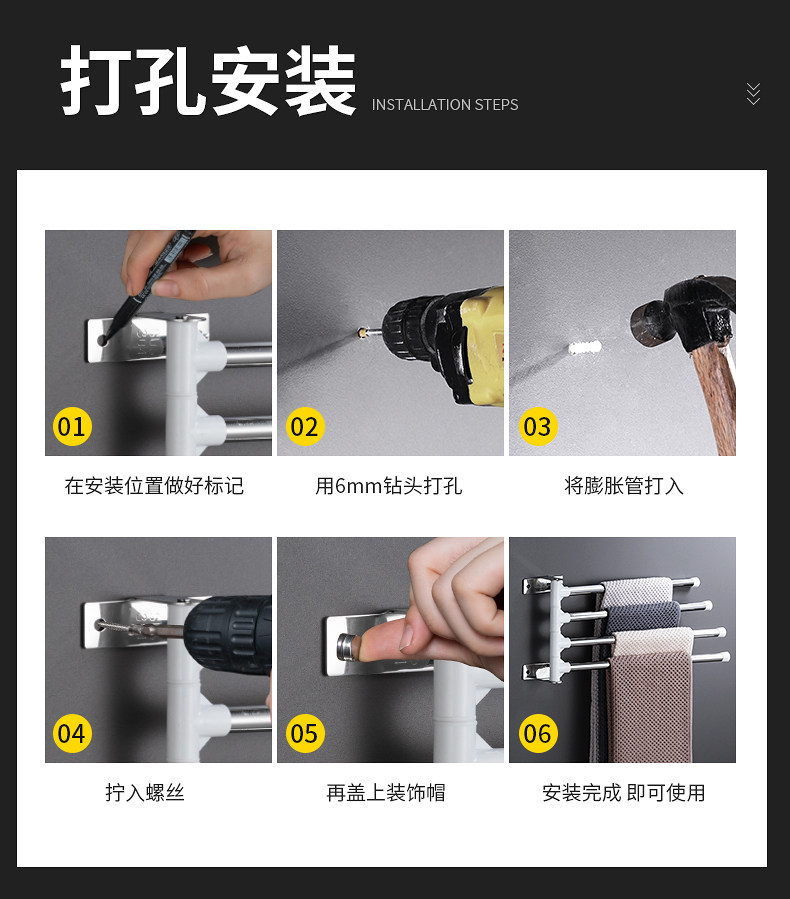 打孔安装 INSTALLATION STEPS

01

在安装位置做好标记

02

用6mm钻头打孔

03

将膨胀管打入

04

拧入螺丝

05

再盖上装饰帽

06

安装完成 即可使用