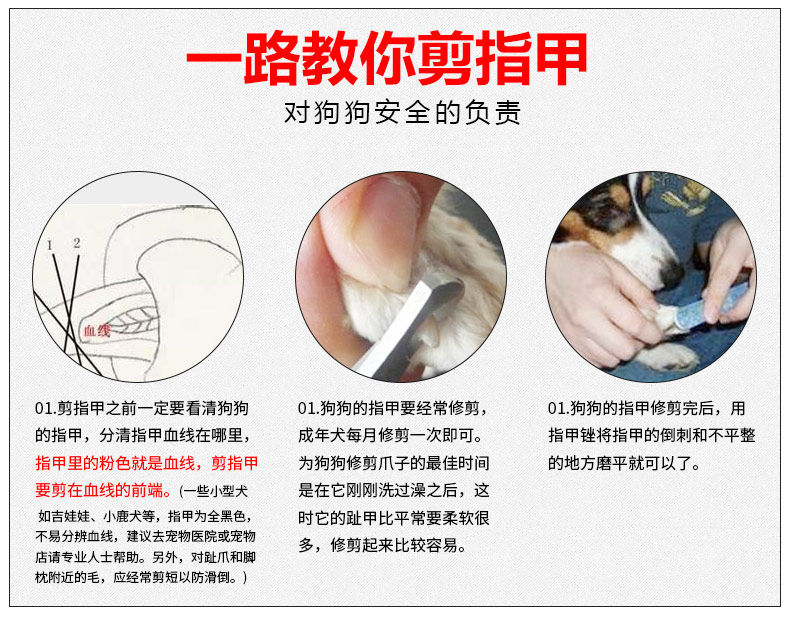 一路教你剪指甲
对狗狗安全的负责

1 2
血线

01.剪指甲之前一定要看清狗狗的指甲，分清指甲血线在哪里，指甲里的粉色就是血线，剪指甲要剪在血线的前端。(一些小型犬如吉娃娃、小鹿犬等，指甲为全黑色，不易分辨血线，建议去宠物医院或宠物店请专业人士帮助。另外，对趾爪和脚枕附近的毛，应经常剪短以防滑倒。)

01.狗狗的指甲要经常修剪，成年犬每月修剪一次即可。为狗狗修剪爪子的最佳时间是在它刚刚洗过澡之后，这时它的趾甲比平常要柔软很多，修剪起来比较容易。

01.狗狗的指甲修剪完后，用指甲锉将指甲的倒刺和不平整的地方磨平就可以了。