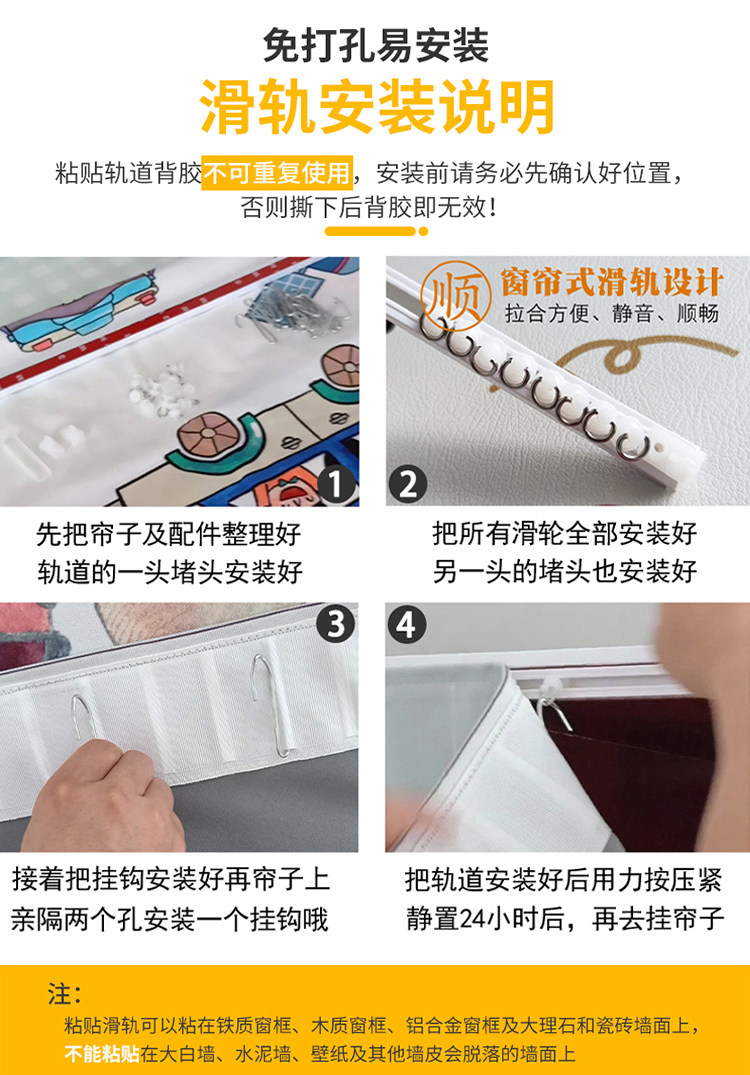 免打孔易安装

滑轨安装说明

粘贴轨道背胶不可重复使用，安装前请务必先确认好位置，否则撕下后背胶即无效！

顺 窗帘式滑轨设计
拉合方便、静音、顺畅

1

2

先把帘子及配件整理好
轨道的一头堵头安装好

把所有滑轮全部安装好
另一头的堵头也安装好

3

4

接着把挂钩安装好再帘子上
亲隔两个孔安装一个挂钩哦

把轨道安装好后用力按压紧
静置24小时后，再去挂帘子

注：
粘贴滑轨可以粘在铁质窗框、木质窗框、铝合金窗框及大理石和瓷砖墙面上，
不能粘贴在大白墙、水泥墙、壁纸及其他墙皮会脱落的墙面上