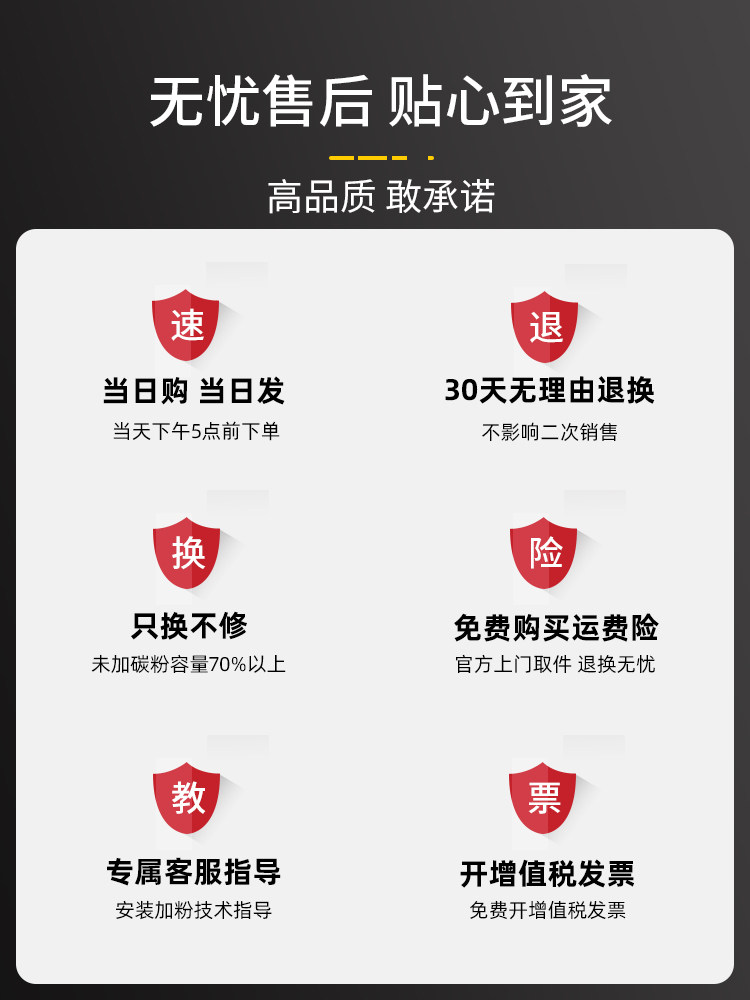 无忧售后 贴心到家

高品质 敢承诺

速

当日购 当日发

当天下午5点前下单

退

30天无理由退换

不影响二次销售

换

只换不修

未加碳粉容量70%以上

险

免费购买运费险

官方上门取件 退换无忧

教

专属客服指导

安装加粉技术指导

票

开增值税发票

免费开增值税发票