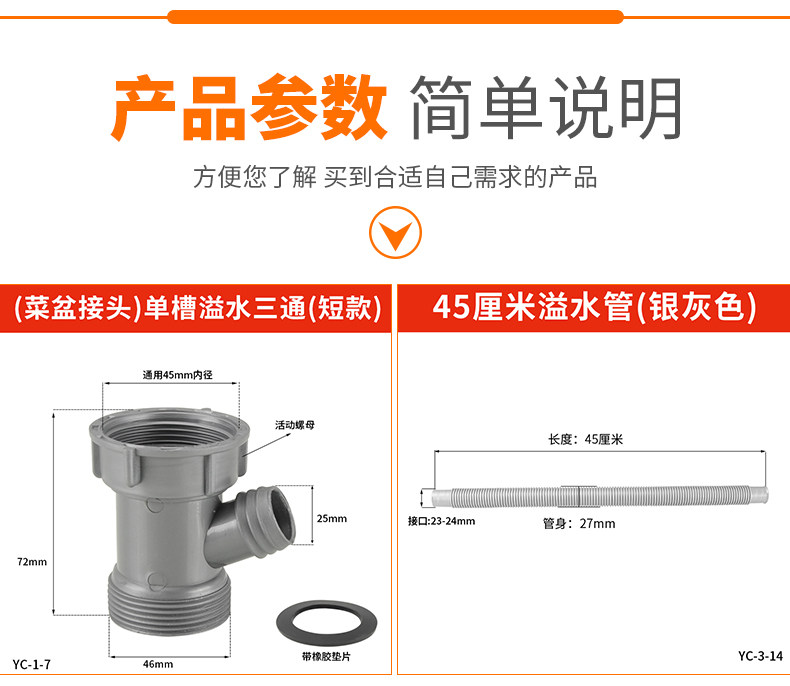 产品参数 简单说明

方便您了解 买到合适自己需求的产品

(菜盆接头)单槽溢水三通(短款)

通用45mm内径
活动螺母
25mm
72mm
46mm
带橡胶垫片
YC-1-7

45厘米溢水管(银灰色)

长度：45厘米
接口:23-24mm
管身：27mm
YC-3-14