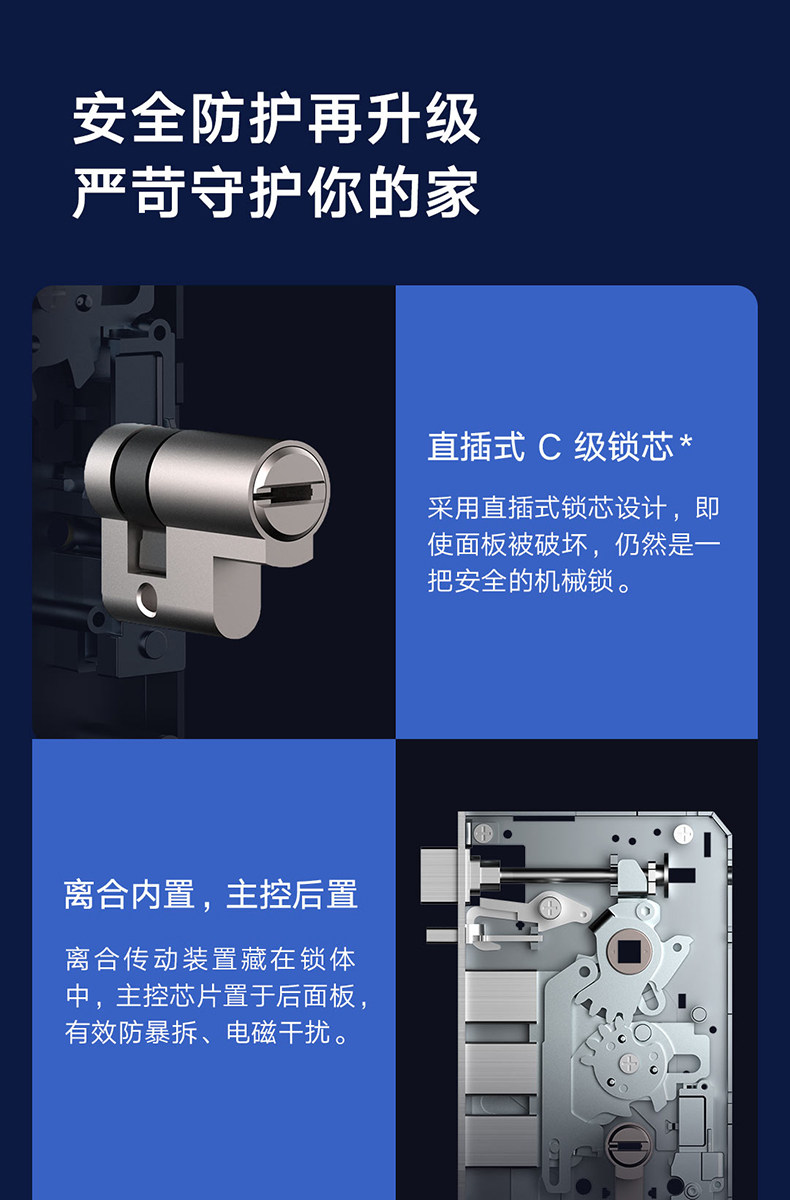 安全防护再升级
严苛守护你的家

直插式 C 级锁芯*

采用直插式锁芯设计，即使面板被破坏，仍然是一把安全的机械锁。

离合内置，主控后置

离合传动装置藏在锁体中，主控芯片置于后面板，有效防暴拆、电磁干扰。