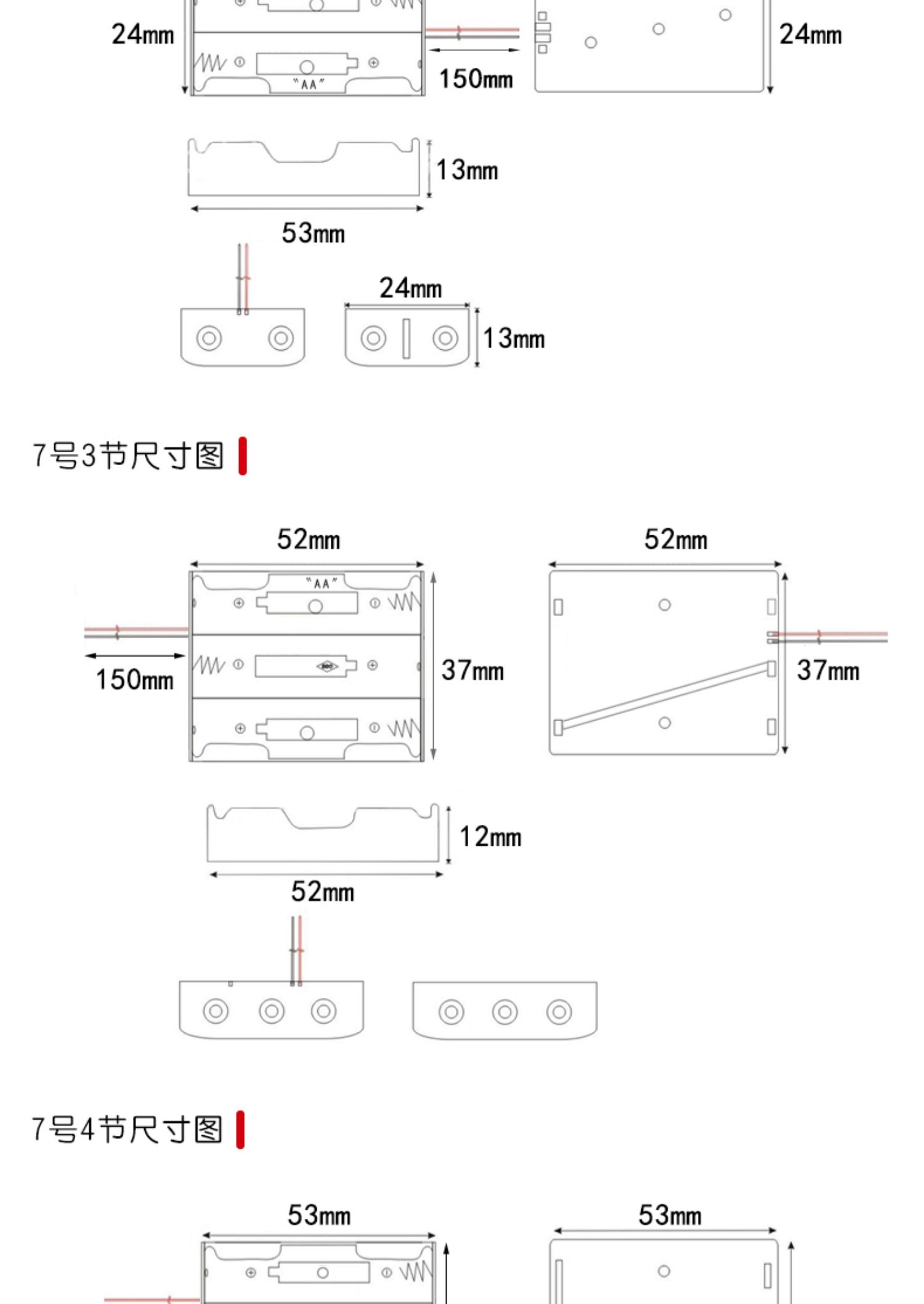 24mm

"AA"

150mm

24mm

13mm

53mm

24mm

13mm

7号3节尺寸图

52mm

52mm

"AA"

150mm

37mm

37mm

12mm

52mm

7号4节尺寸图

53mm

53mm