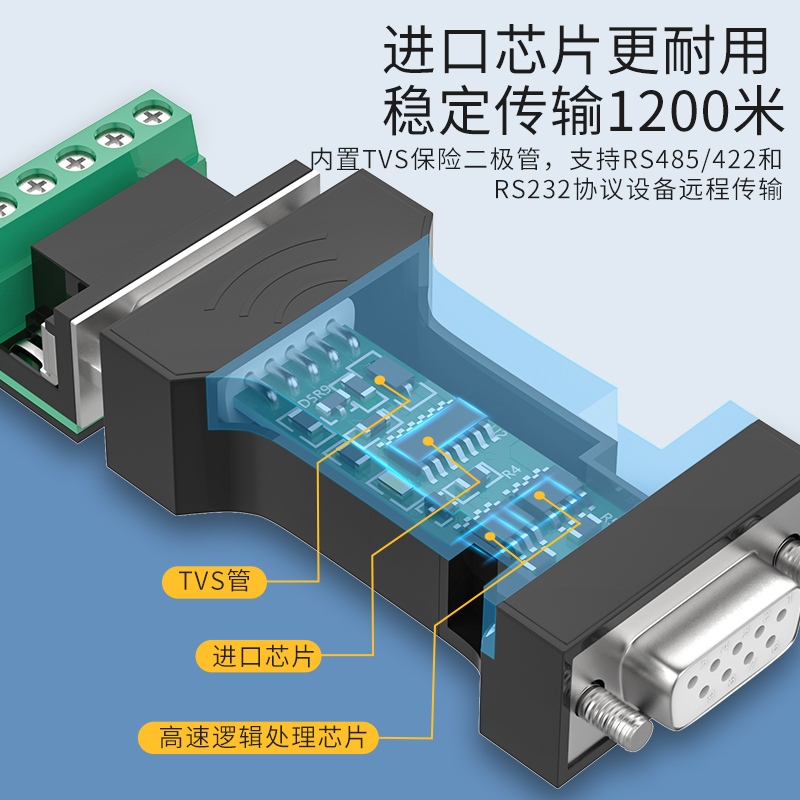 进口芯片更耐用
稳定传输1200米

内置TVS保险二极管，支持RS485/422和RS232协议设备远程传输

D5R9

R4

TVS管

进口芯片

高速逻辑处理芯片