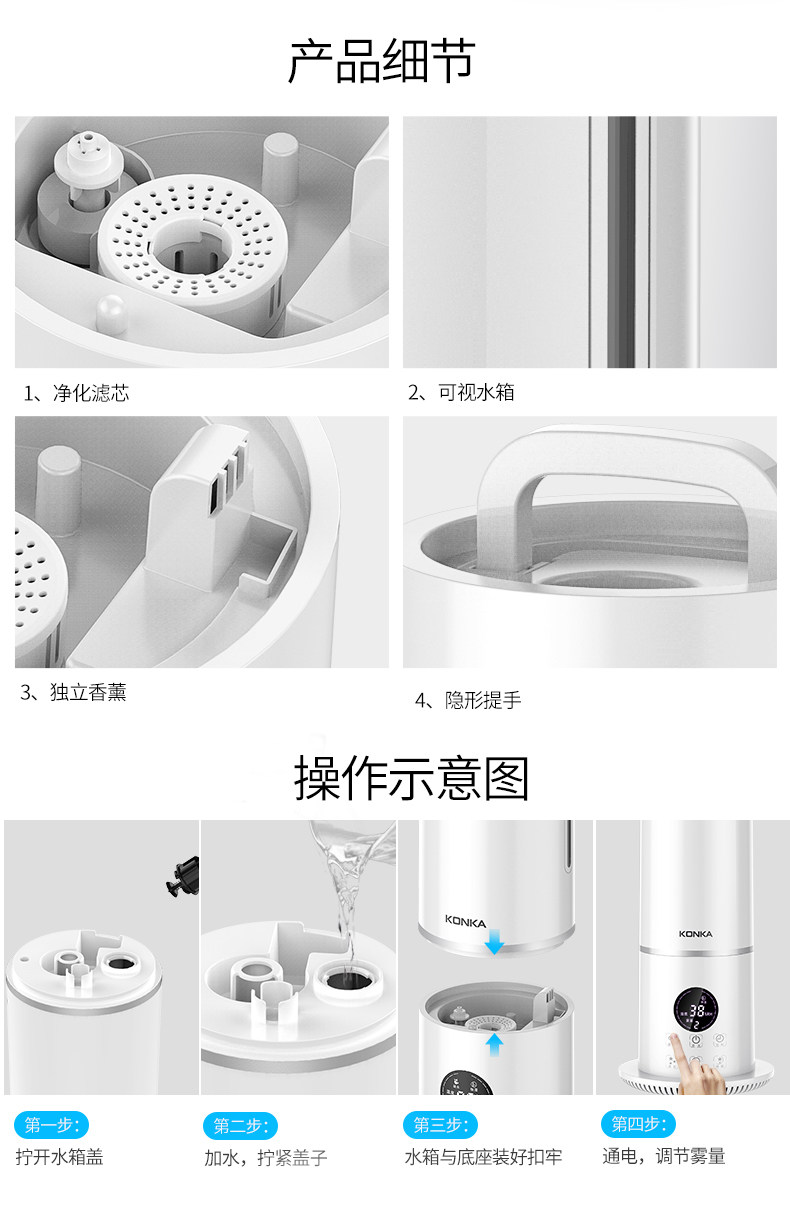 产品细节

1、净化滤芯

2、可视水箱

3、独立香薰

4、隐形提手

操作示意图

KONKA

KONKA

38

2

第一步:
拧开水箱盖

第二步:
加水，拧紧盖子

第三步:
水箱与底座装好扣牢

第四步:
通电，调节雾量