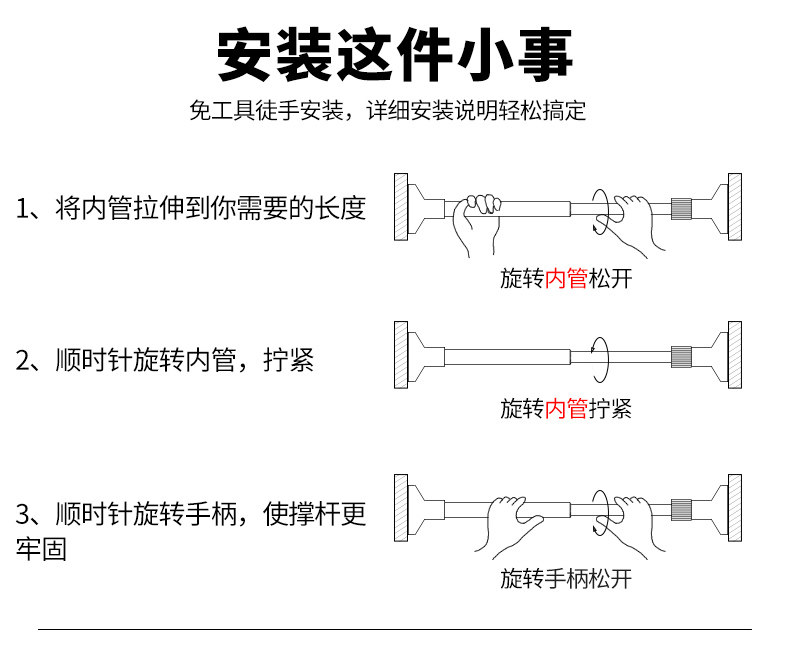 安装这件小事

免工具徒手安装，详细安装说明轻松搞定

1、将内管拉伸到你需要的长度

旋转内管松开

2、顺时针旋转内管，拧紧

旋转内管拧紧

3、顺时针旋转手柄，使撑杆更牢固

旋转手柄松开