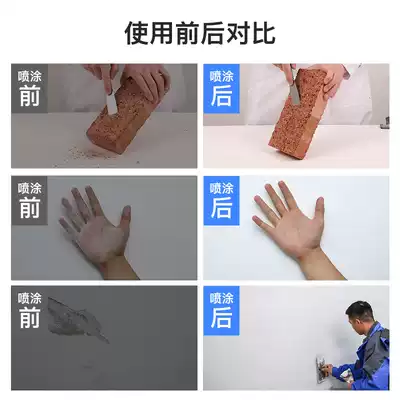 使用前后对比

喷涂
前

喷涂
后

喷涂
前

喷涂
后

喷涂
前

喷涂
后