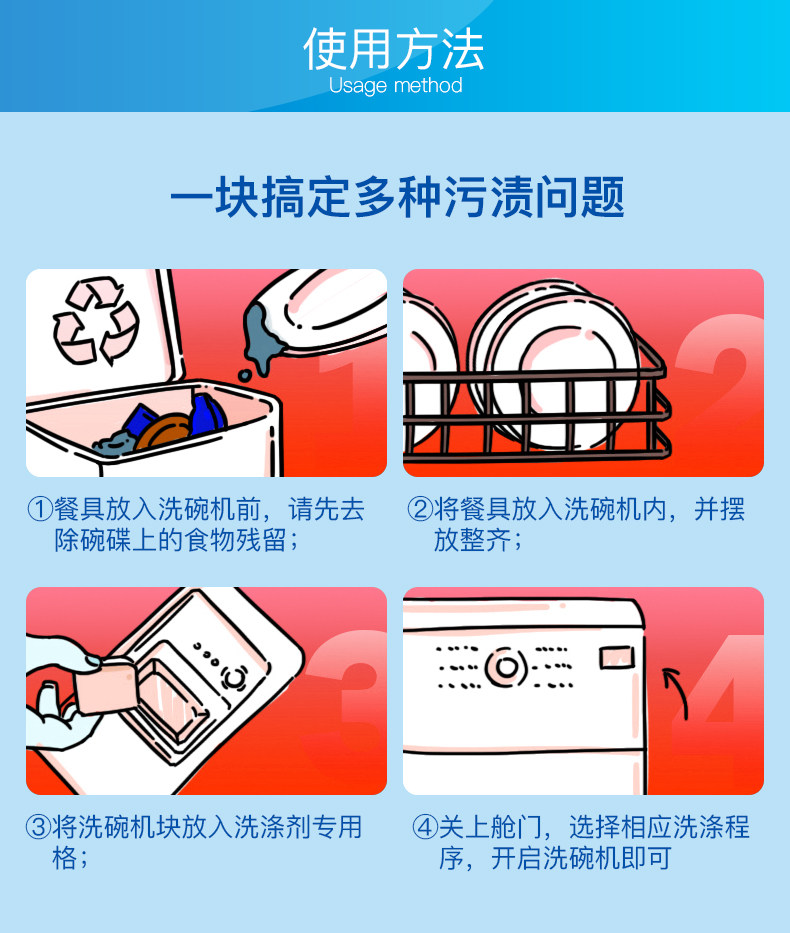 使用方法
Usage method

一块搞定多种污渍问题

1

①餐具放入洗碗机前，请先去除碗碟上的食物残留；

2

②将餐具放入洗碗机内，并摆放整齐；

3

③将洗碗机块放入洗涤剂专用格；

4

④关上舱门，选择相应洗涤程序，开启洗碗机即可