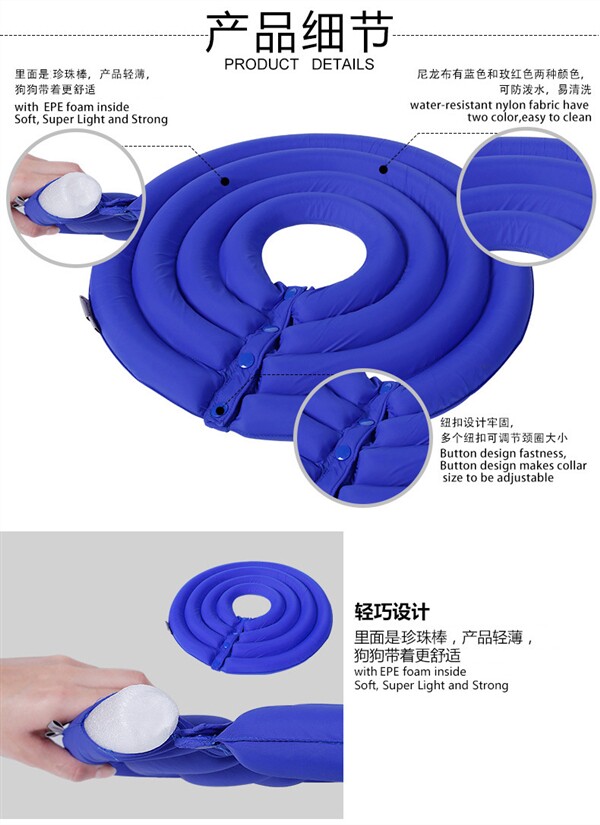 产品细节
PRODUCT DETAILS

里面是 珍珠棒，产品轻薄，狗狗带着更舒适
with EPE foam inside
Soft, Super Light and Strong

尼龙布有蓝色和玫红色两种颜色，可防泼水，易清洗
water-resistant nylon fabric have two color,easy to clean

纽扣设计牢固，多个纽扣可调节颈圈大小
Button design fastness,
Button design makes collar size to be adjustable

轻巧设计
里面是珍珠棒，产品轻薄，狗狗带着更舒适
with EPE foam inside
Soft, Super Light and Strong