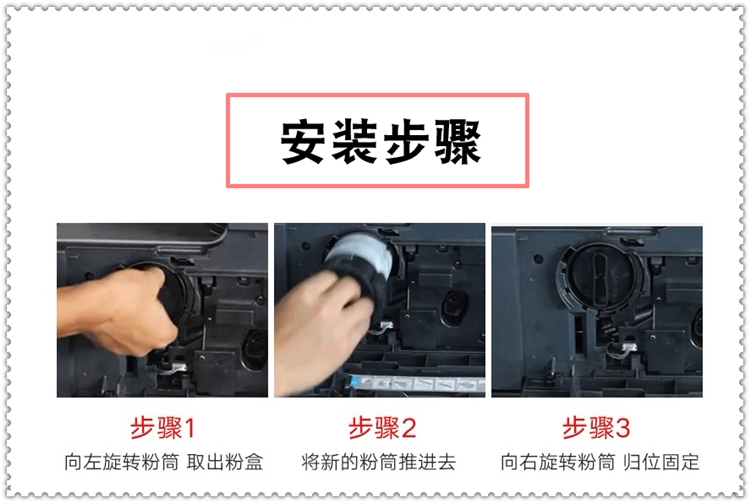 安装步骤

步骤1
向左旋转粉筒 取出粉盒

步骤2
将新的粉筒推进去

步骤3
向右旋转粉筒 归位固定