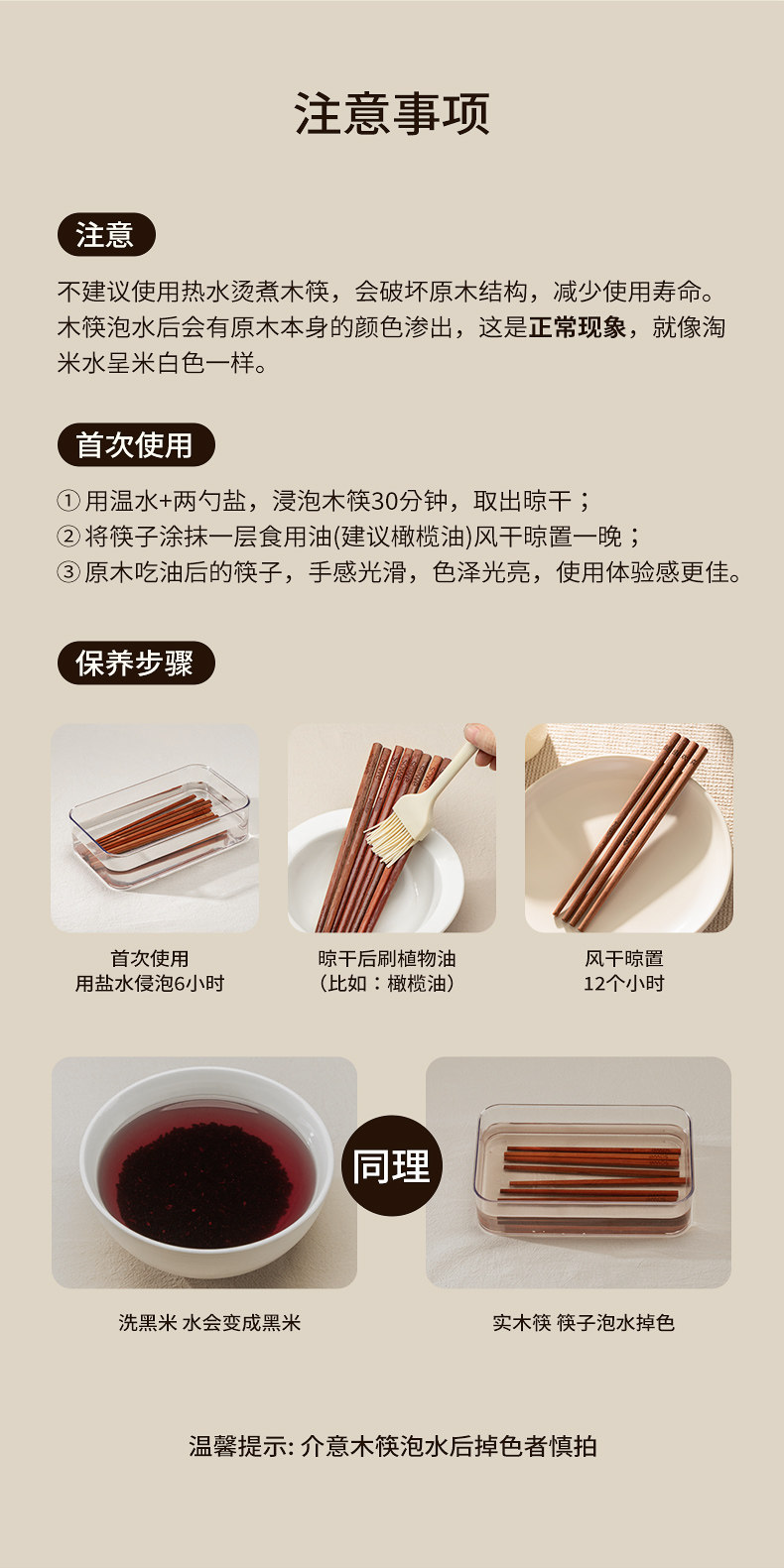 注意事项

注意

不建议使用热水烫煮木筷，会破坏原木结构，减少使用寿命。木筷泡水后会有原木本身的颜色渗出，这是正常现象，就像淘米水呈米白色一样。

首次使用

① 用温水+两勺盐，浸泡木筷30分钟，取出晾干；
② 将筷子涂抹一层食用油(建议橄榄油)风干晾置一晚；
③ 原木吃油后的筷子，手感光滑，色泽光亮，使用体验感更佳。

保养步骤

首次使用
用盐水侵泡6小时

晾干后刷植物油
（比如：橄榄油）

风干晾置
12个小时

同理

洗黑米 水会变成黑米

实木筷 筷子泡水掉色

温馨提示: 介意木筷泡水后掉色者慎拍