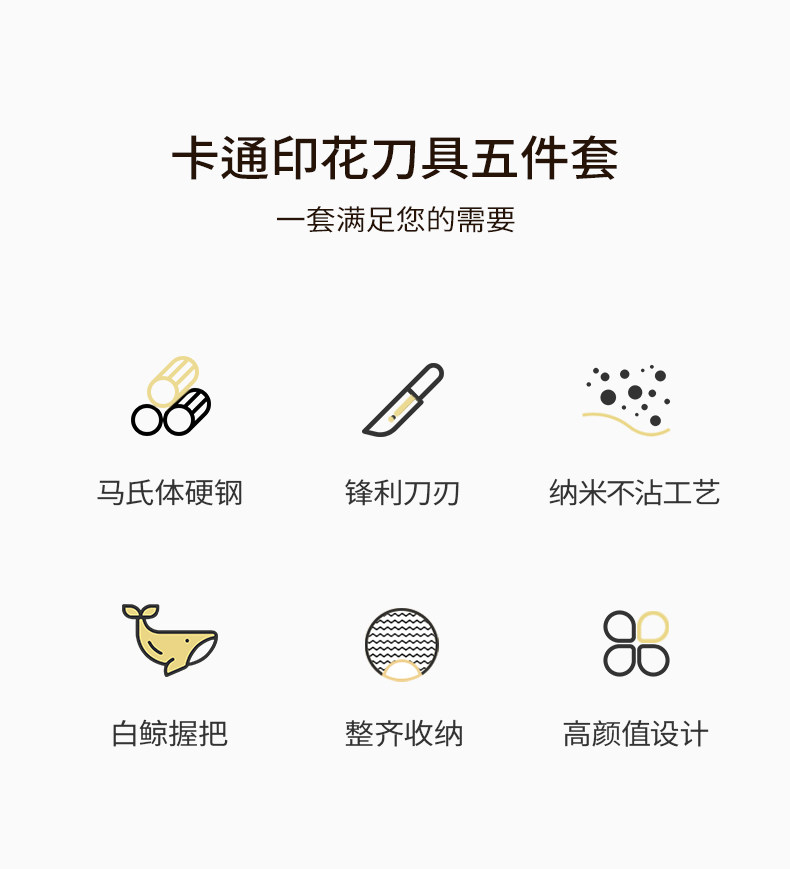 卡通印花刀具五件套

一套满足您的需要

马氏体硬钢

锋利刀刃

纳米不沾工艺

白鲸握把

整齐收纳

高颜值设计