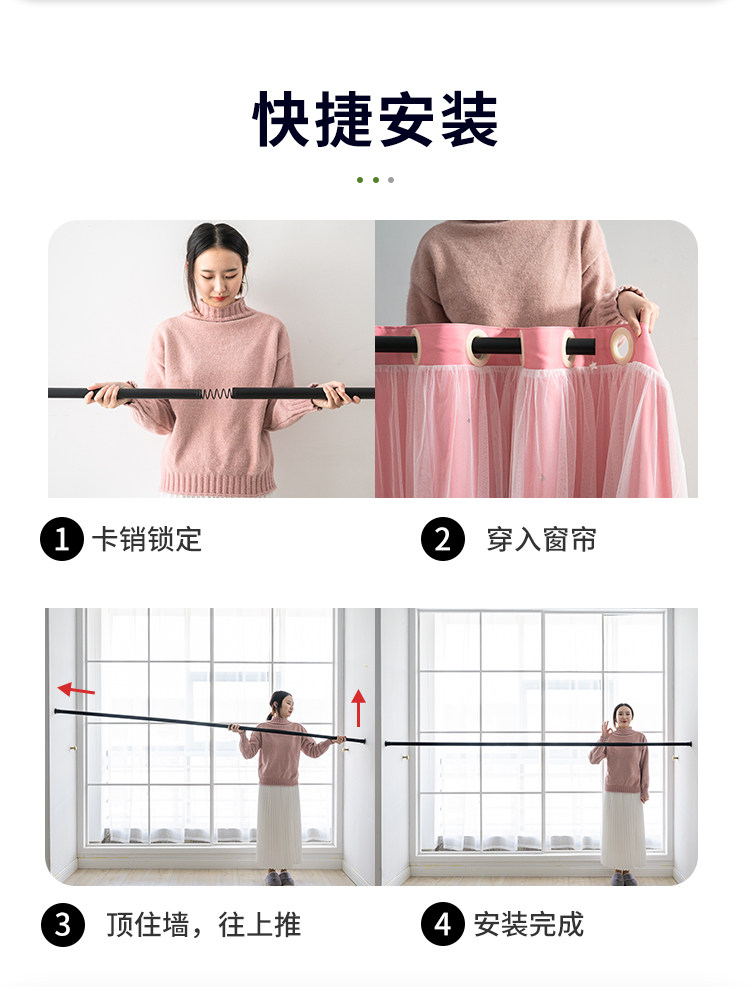 快捷安装

1 卡销锁定

2 穿入窗帘

3 顶住墙，往上推

4 安装完成