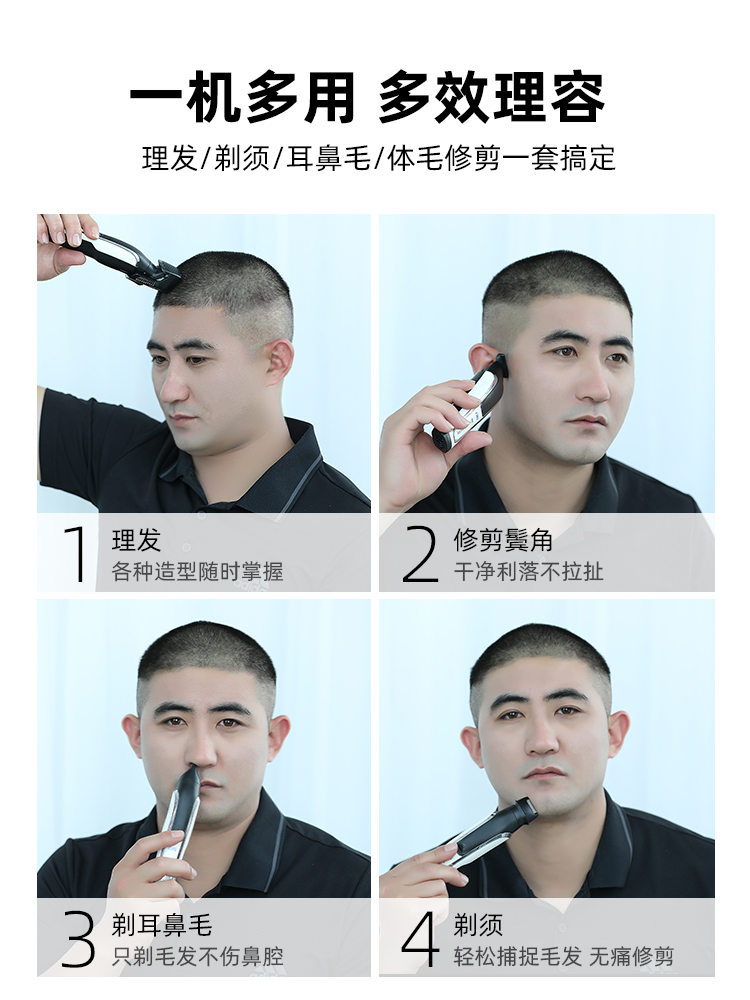 一机多用 多效理容

理发/剃须/耳鼻毛/体毛修剪一套搞定

1 理发
各种造型随时掌握

2 修剪鬓角
干净利落不拉扯

3 剃耳鼻毛
只剃毛发不伤鼻腔

4 剃须
轻松捕捉毛发 无痛修剪