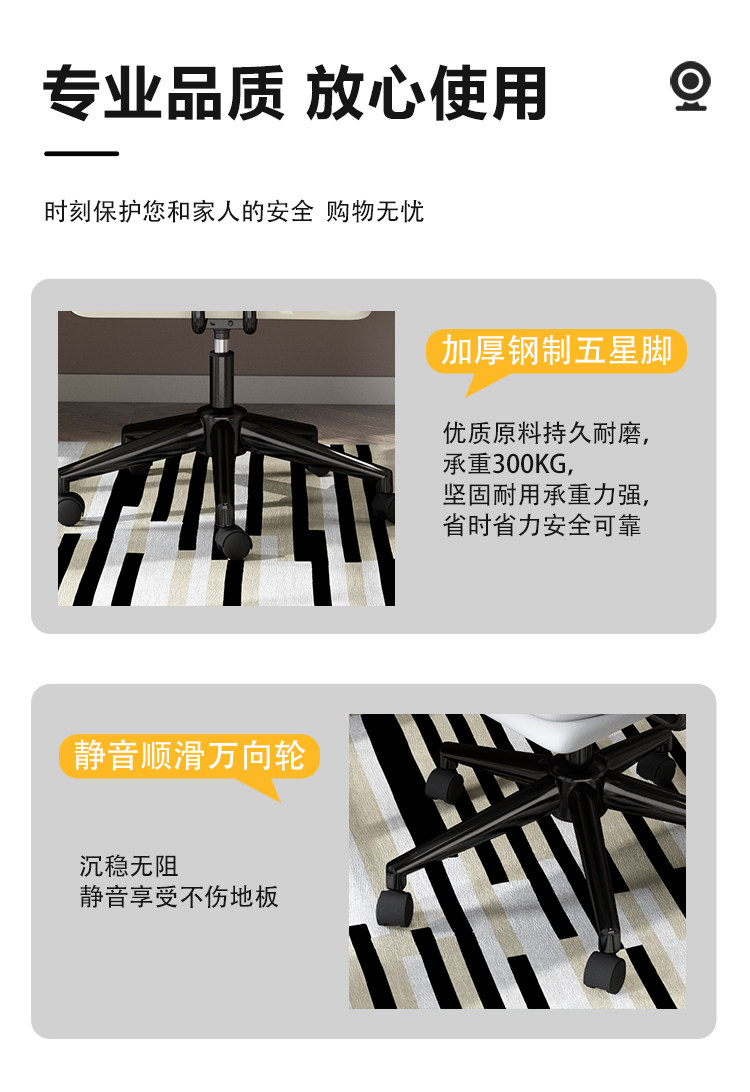 专业品质 放心使用

时刻保护您和家人的安全 购物无忧

加厚钢制五星脚

优质原料持久耐磨,
承重300KG,
坚固耐用承重力强,
省时省力安全可靠

静音顺滑万向轮

沉稳无阻
静音享受不伤地板