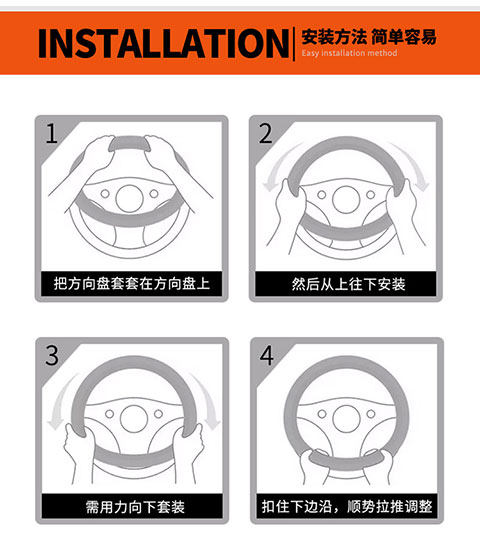 INSTALLATION 安装方法 简单容易
Easy installation method

1
把方向盘套套在方向盘上

2
然后从上往下安装

3
需用力向下套装

4
扣住下边沿，顺势拉推调整