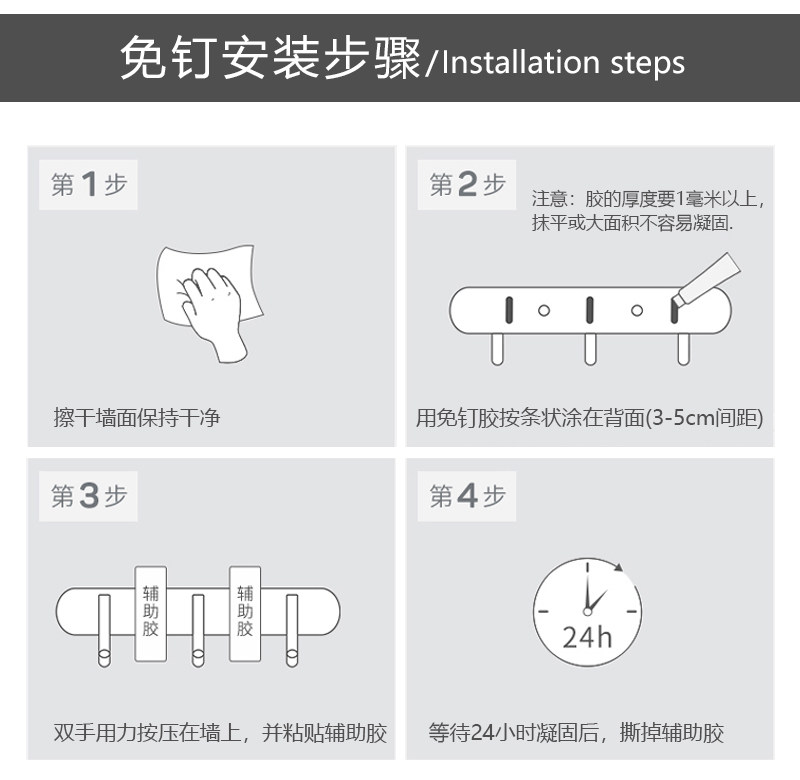 免钉安装步骤/Installation steps

第1步

擦干墙面保持干净

第2步

注意：胶的厚度要1毫米以上，抹平或大面积不容易凝固.

用免钉胶按条状涂在背面(3-5cm间距)

第3步

辅助胶

辅助胶

双手用力按压在墙上，并粘贴辅助胶

第4步

24h

等待24小时凝固后，撕掉辅助胶