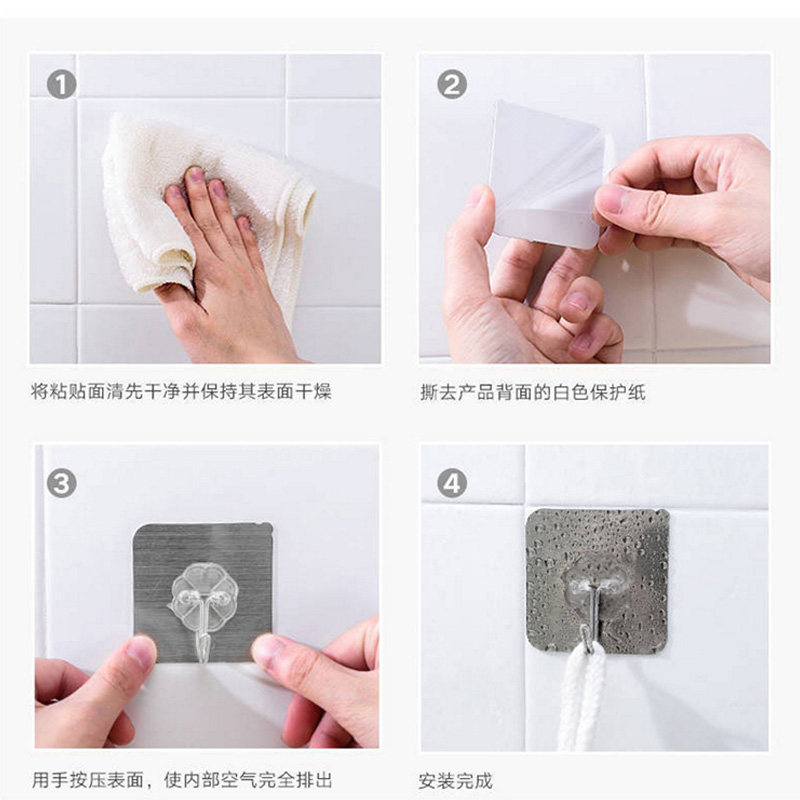 1

将粘贴面清先干净并保持其表面干燥

2

撕去产品背面的白色保护纸

3

用手按压表面，使内部空气完全排出

4

安装完成