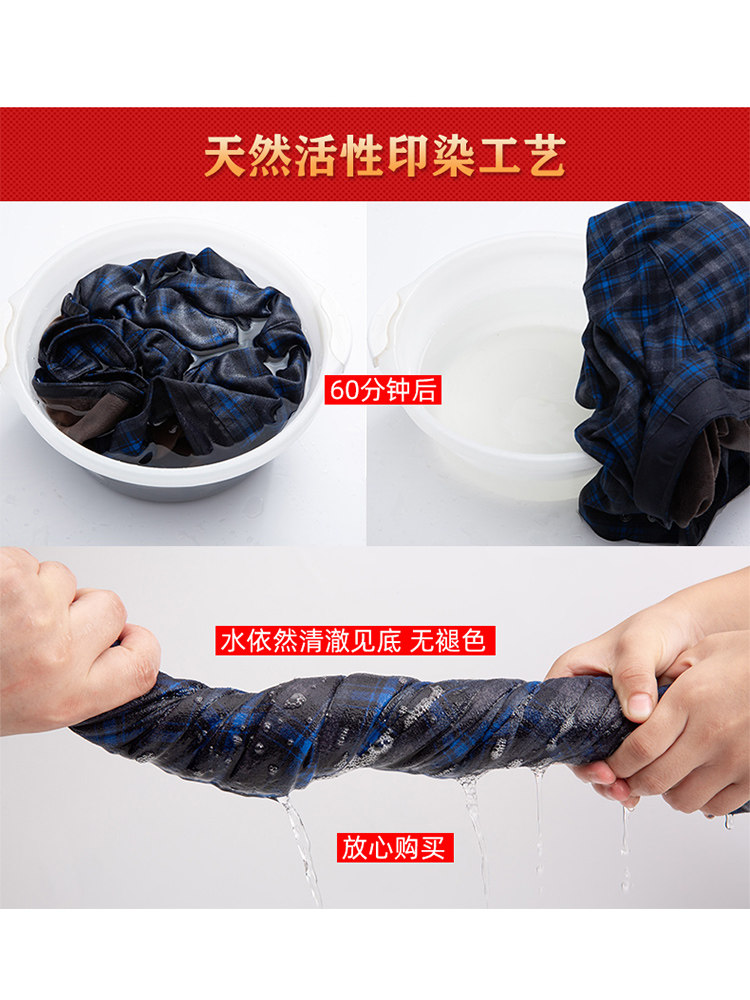 天然活性印染工艺

60分钟后

水依然清澈见底 无褪色

放心购买