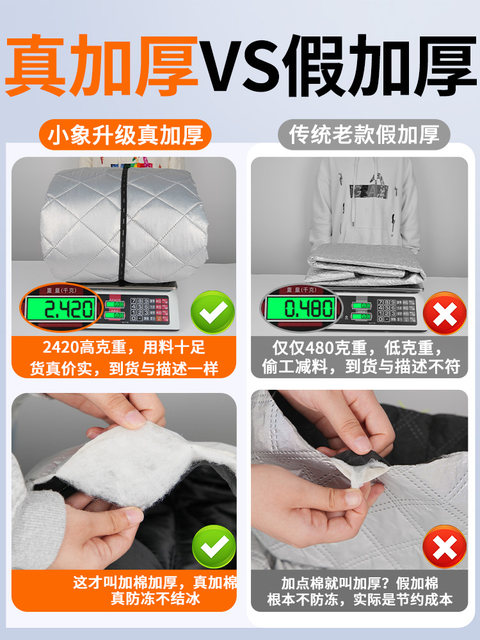 真加厚VS假加厚

小象升级真加厚

重 量(千克)
2.420

2420高克重，用料十足
货真价实，到货与描述一样

这才叫加棉加厚，真加棉
真防冻不结冰

传统老款假加厚

重 量(千克)
0.480

仅仅480克重，低克重，
偷工减料，到货与描述不符

加点棉就叫加厚？假加棉
根本不防冻，实际是节约成本