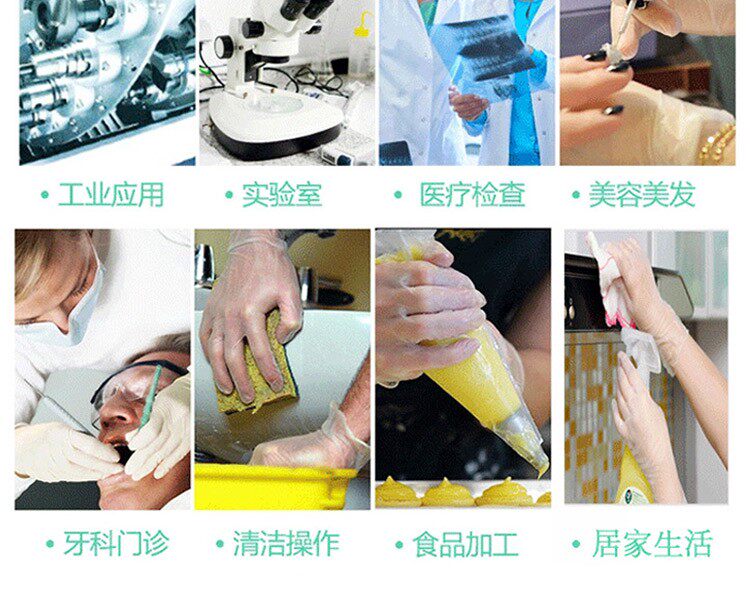 • 工业应用
• 实验室
• 医疗检查
• 美容美发

• 牙科门诊
• 清洁操作
• 食品加工
• 居家生活