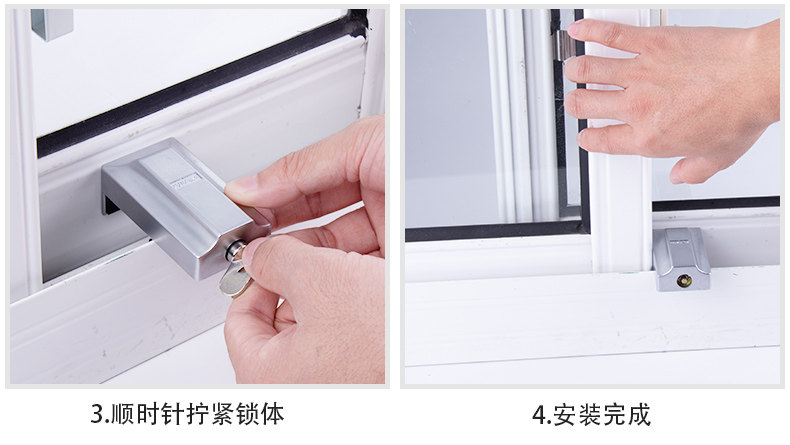 3.顺时针拧紧锁体

4.安装完成