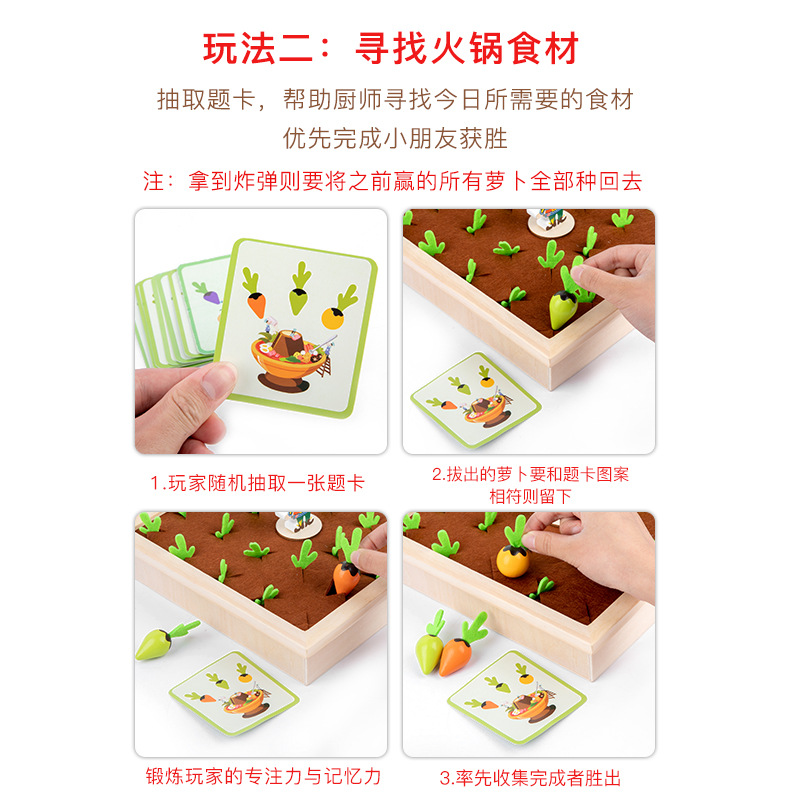 玩法二：寻找火锅食材

抽取题卡，帮助厨师寻找今日所需要的食材
优先完成小朋友获胜

注：拿到炸弹则要将之前赢的所有萝卜全部种回去

1.玩家随机抽取一张题卡

2.拔出的萝卜要和题卡图案相符则留下

锻炼玩家的专注力与记忆力

3.率先收集完成者胜出