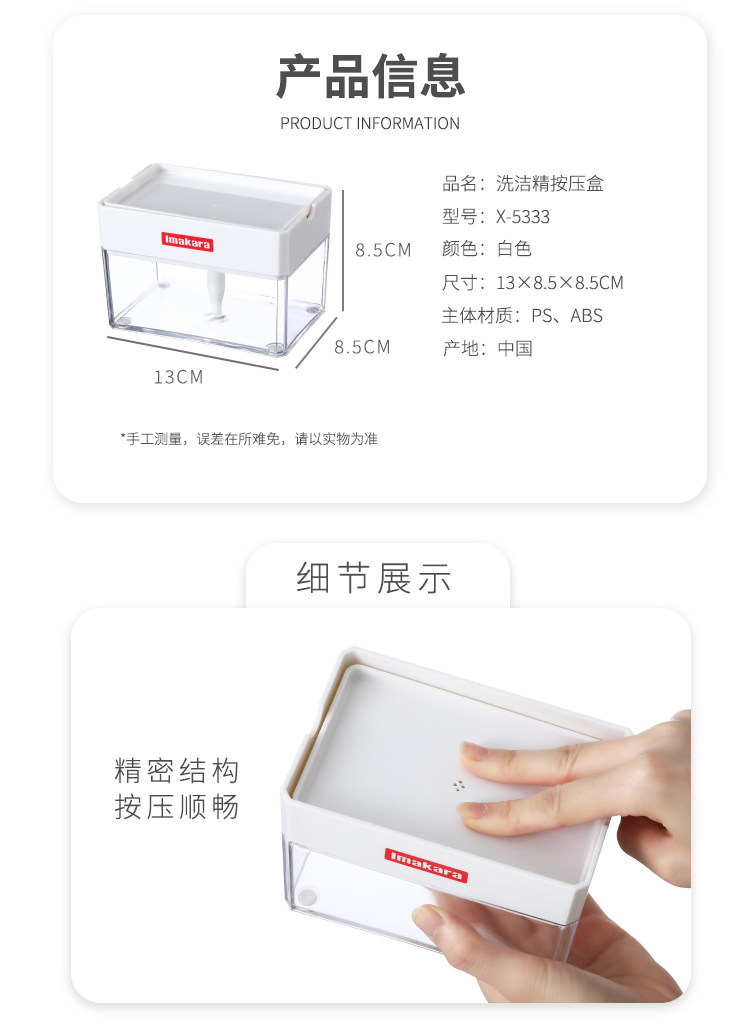 产品信息
PRODUCT INFORMATION

Imakara

8.5CM
8.5CM
13CM

品名：洗洁精按压盒
型号：X-5333
颜色：白色
尺寸：13×8.5×8.5CM
主体材质：PS、ABS
产地：中国

*手工测量，误差在所难免，请以实物为准

细节展示

精密结构
按压顺畅

Imakara